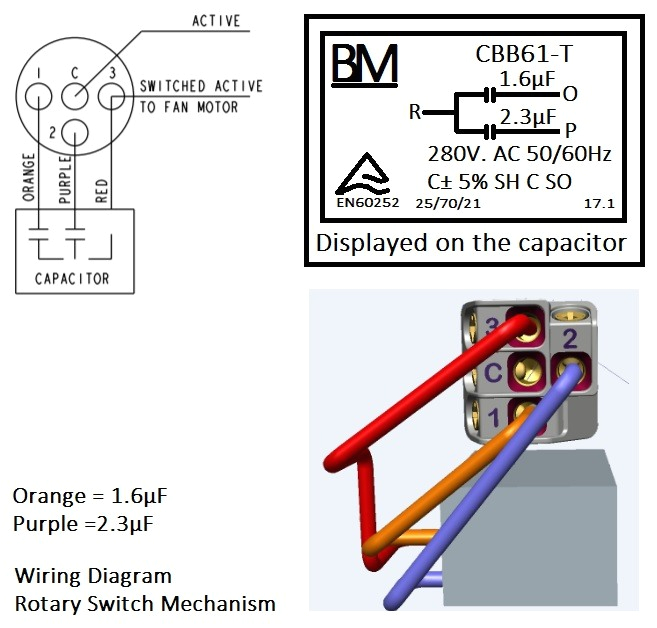 ACTIVE

1 C 3

SWITCHED ACTIVE TO FAN MOTOR

2

ORANGE PURPLE RED

CAPACITOR

BM CBB61-T

1.6μF O

R

2.3μF P

280V. AC 50/60Hz

C± 5% SH C SO

EN60252 25/70/21 17.1

Displayed on the capacitor

3 2

C

1

Orange = 1.6μF
Purple =2.3μF

Wiring Diagram
Rotary Switch Mechanism