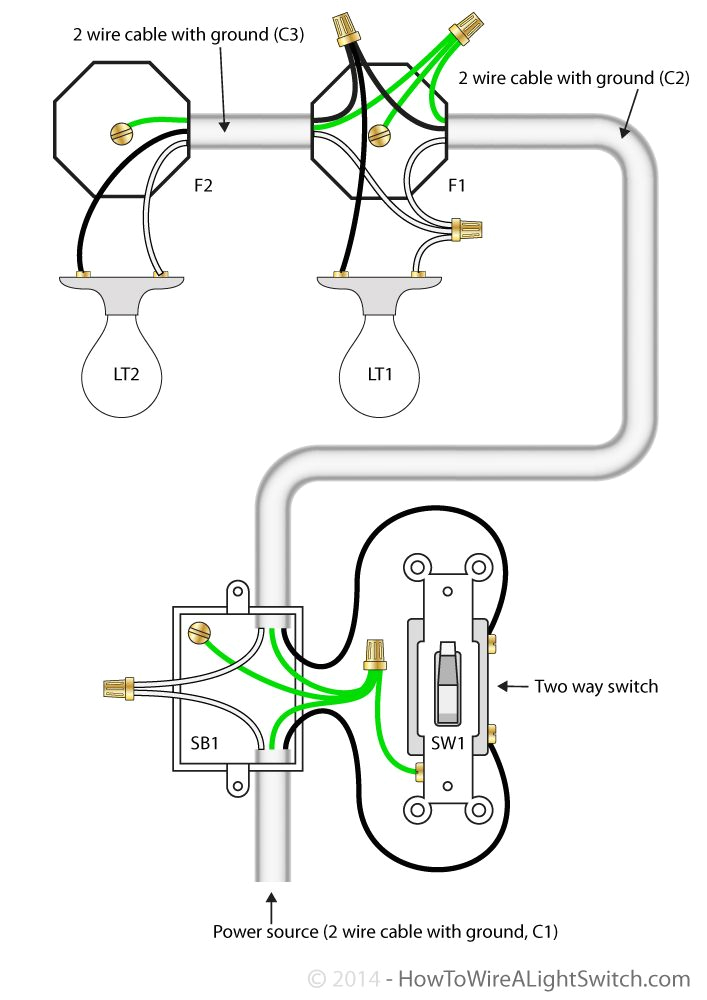 2 wire cable with ground (C3)

2 wire cable with ground (C2)

F2

F1

LT2

LT1

Two way switch

SB1

SW1

Power source (2 wire cable with ground, C1)

© 2014 - HowToWireALightSwitch.com