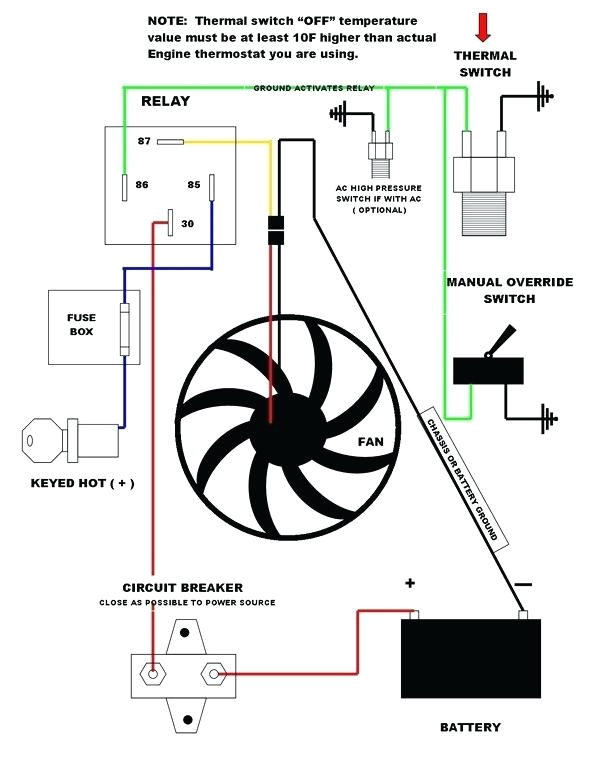 NOTE: Thermal switch "OFF" temperature value must be at least 10F higher than actual Engine thermostat you are using.

THERMAL SWITCH

GROUND ACTIVATES RELAY

RELAY

87

86

85

30

AC HIGH PRESSURE SWITCH IF WITH AC ( OPTIONAL)

MANUAL OVERRIDE SWITCH

FUSE BOX

FAN

CHASSIS OR BATTERY GROUND

KEYED HOT ( + )

CIRCUIT BREAKER

CLOSE AS POSSIBLE TO POWER SOURCE

+

−

BATTERY