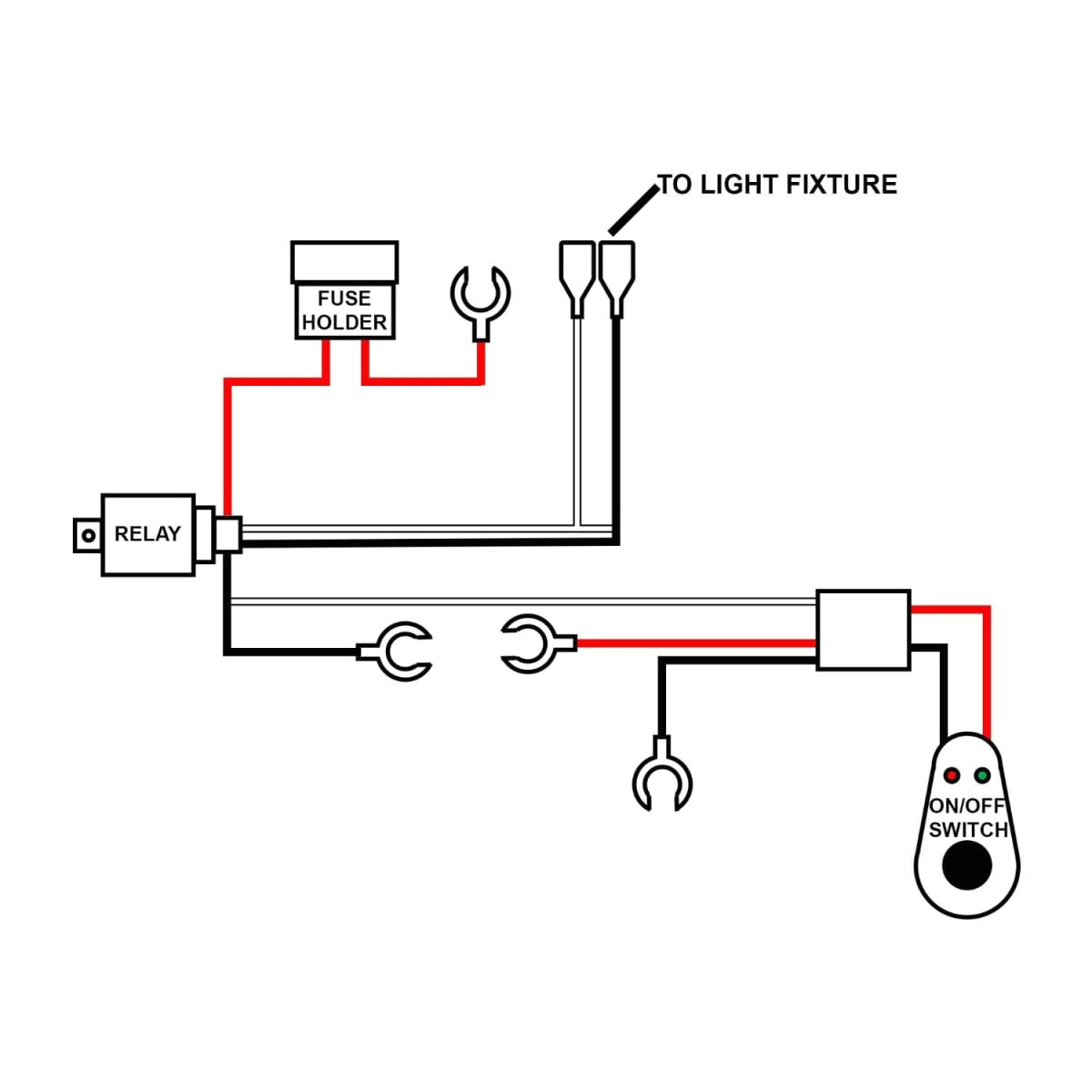 TO LIGHT FIXTURE

FUSE HOLDER

RELAY

ON/OFF SWITCH