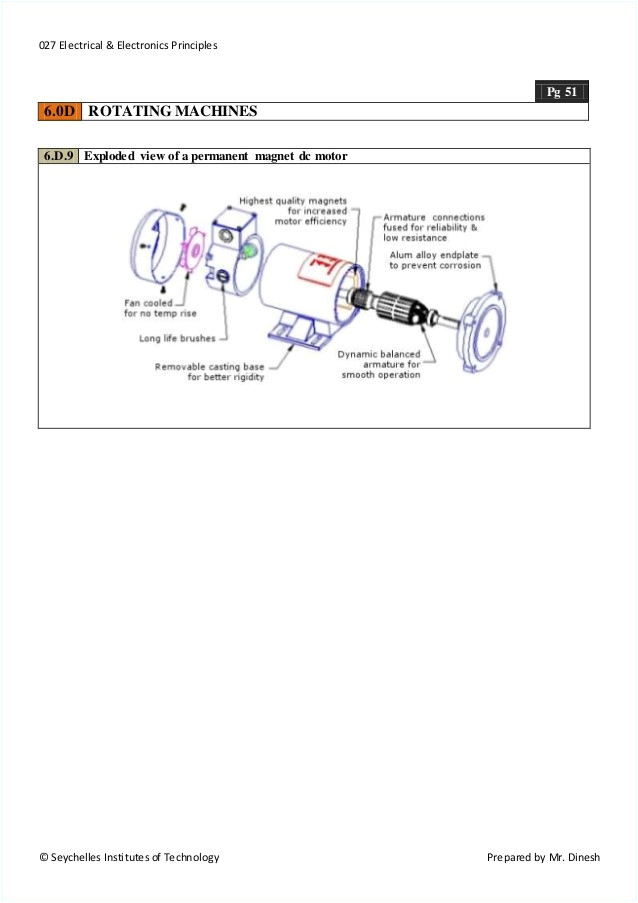 027 Electrical & Electronics Principles

Pg 51

6.0D ROTATING MACHINES

6.D.9 Exploded view of a permanent magnet dc motor

Highest quality magnets for increased motor efficiency

Armature connections fused for reliability & low resistance

Alum alloy endplate to prevent corrosion

Fan cooled for no temp rise

Long life brushes

Removable casting base for better rigidity

Dynamic balanced armature for smooth operation

© Seychelles Institutes of Technology

Prepared by Mr. Dinesh