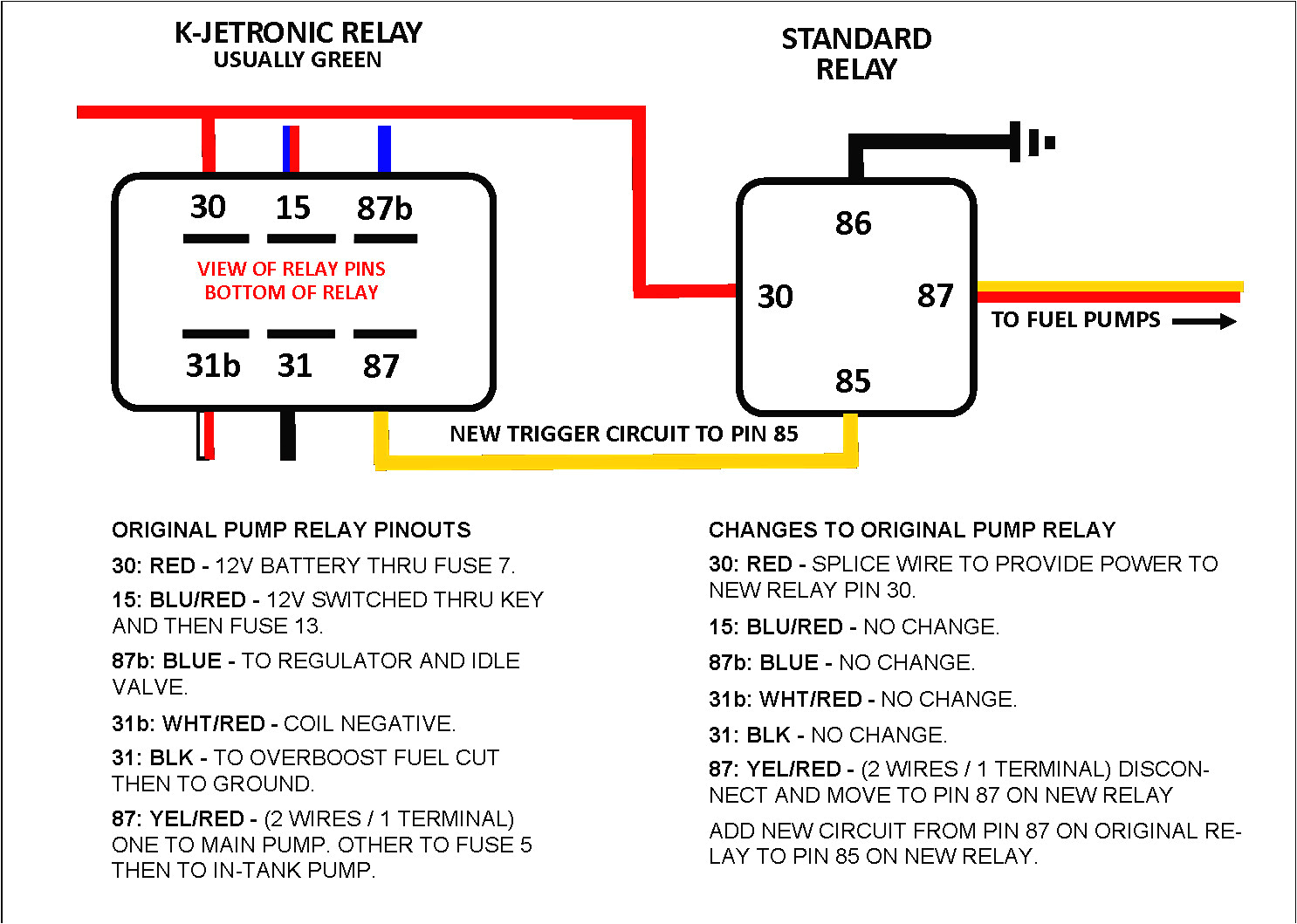 K-JETRONIC RELAY
USUALLY GREEN

STANDARD RELAY

30 15 87b

VIEW OF RELAY PINS
BOTTOM OF RELAY

31b 31 87

86

30

87

85

TO FUEL PUMPS

NEW TRIGGER CIRCUIT TO PIN 85

ORIGINAL PUMP RELAY PINOUTS

30: RED - 12V BATTERY THRU FUSE 7.

15: BLU/RED - 12V SWITCHED THRU KEY AND THEN FUSE 13.

87b: BLUE - TO REGULATOR AND IDLE VALVE.

31b: WHT/RED - COIL NEGATIVE.

31: BLK - TO OVERBOOST FUEL CUT THEN TO GROUND.

87: YEL/RED - (2 WIRES / 1 TERMINAL) ONE TO MAIN PUMP. OTHER TO FUSE 5 THEN TO IN-TANK PUMP.

CHANGES TO ORIGINAL PUMP RELAY

30: RED - SPLICE WIRE TO PROVIDE POWER TO NEW RELAY PIN 30.

15: BLU/RED - NO CHANGE.

87b: BLUE - NO CHANGE.

31b: WHT/RED - NO CHANGE.

31: BLK - NO CHANGE.

87: YEL/RED - (2 WIRES / 1 TERMINAL) DISCONNECT AND MOVE TO PIN 87 ON NEW RELAY

ADD NEW CIRCUIT FROM PIN 87 ON ORIGINAL RELAY TO PIN 85 ON NEW RELAY.