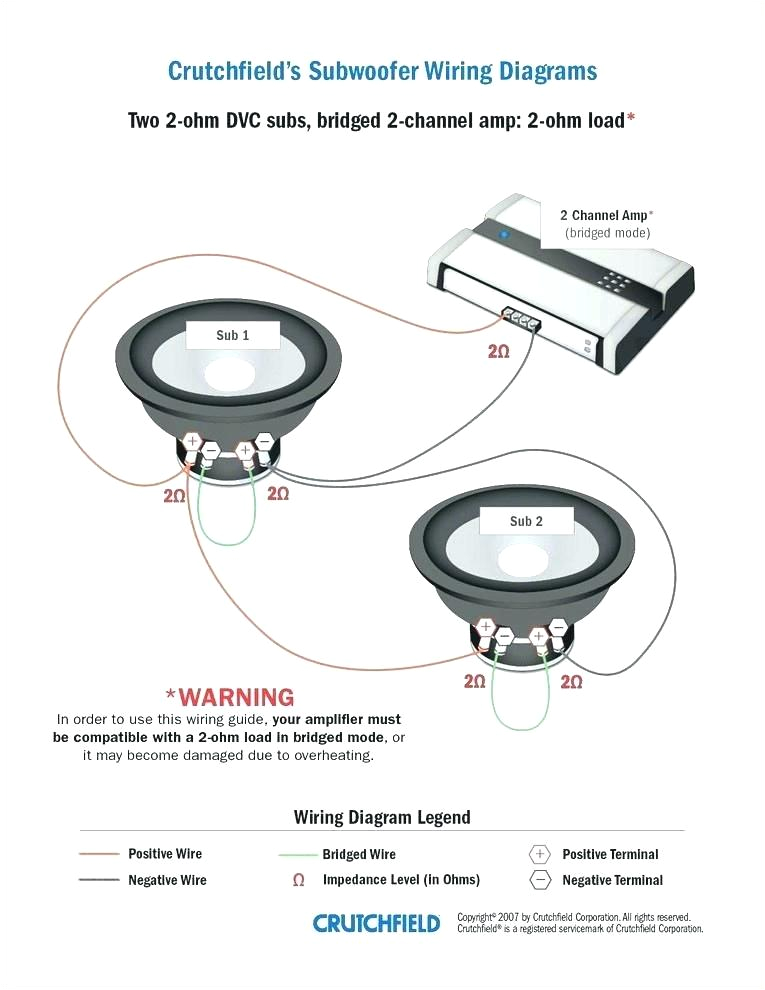 Crutchfield's Subwoofer Wiring Diagrams

Two 2-ohm DVC subs, bridged 2-channel amp: 2-ohm load*

2 Channel Amp*
(bridged mode)

Sub 1

2Ω

+ − + −

2Ω

2Ω

Sub 2

+ − + −

2Ω

2Ω

*WARNING
In order to use this wiring guide, your amplifier must be compatible with a 2-ohm load in bridged mode, or it may become damaged due to overheating.

Wiring Diagram Legend

Positive Wire
Negative Wire
Bridged Wire
Ω Impedance Level (in Ohms)
+ Positive Terminal
− Negative Terminal

CRUTCHFIELD
Copyright© 2007 by Crutchfield Corporation. All rights reserved.
Crutchfield® is a registered servicemark of Crutchfield Corporation.