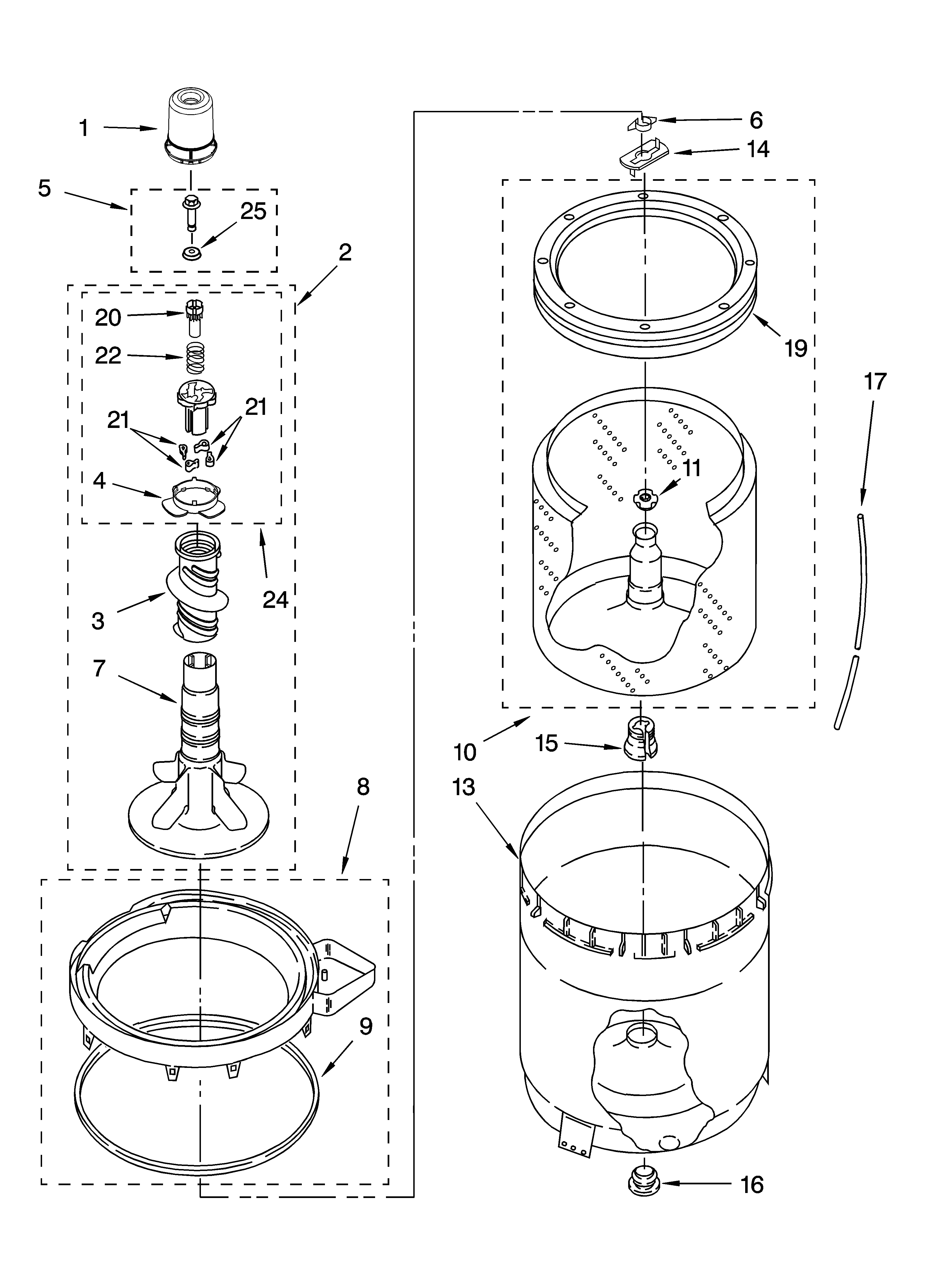 1
5
25
2
20
22
21
21
4
24
3
7
8
9
6
14
19
17
11
10
15
13
16