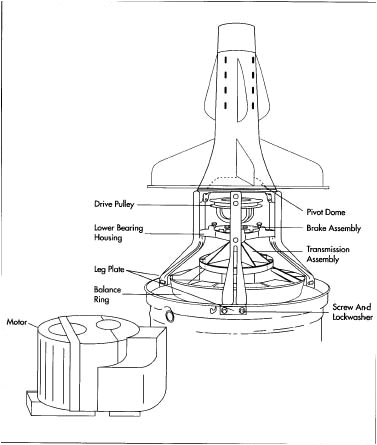 Drive Pulley
Pivot Dome
Lower Bearing Housing
Brake Assembly
Transmission Assembly
Leg Plate
Balance Ring
Screw And Lockwasher
Motor