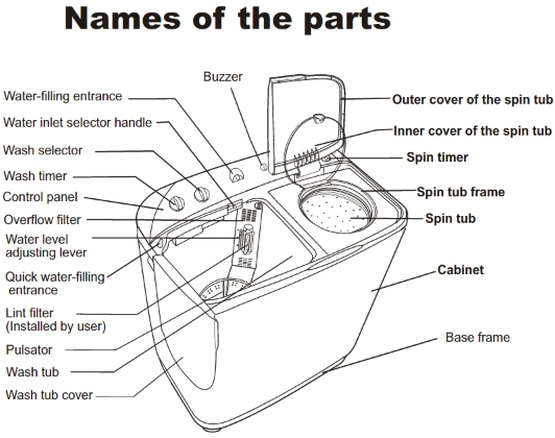 Names of the parts

Buzzer

Water-filling entrance

Water inlet selector handle

Wash selector

Wash timer

Control panel

Overflow filter

Water level adjusting lever

Quick water-filling entrance

Lint filter (Installed by user)

Pulsator

Wash tub

Wash tub cover

Outer cover of the spin tub

Inner cover of the spin tub

Spin timer

Spin tub frame

Spin tub

Cabinet

Base frame