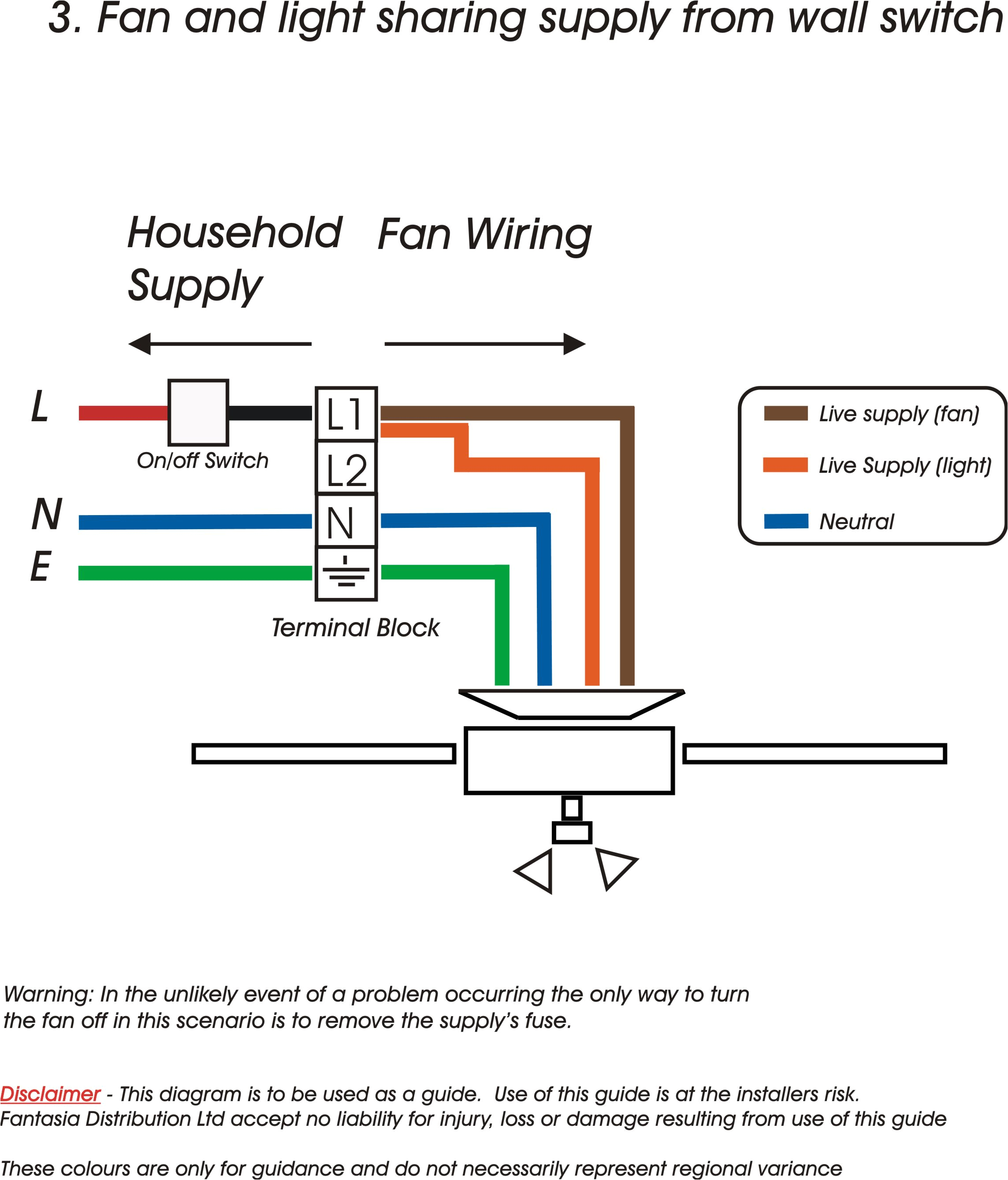 3. Fan and light sharing supply from wall switch

Household Supply

Fan Wiring

L

On/off Switch

N

E

L1

L2

N

Terminal Block

Live supply (fan)

Live Supply (light)

Neutral

Warning: In the unlikely event of a problem occurring the only way to turn the fan off in this scenario is to remove the supply's fuse.

Disclaimer - This diagram is to be used as a guide. Use of this guide is at the installers risk. Fantasia Distribution Ltd accept no liability for injury, loss or damage resulting from use of this guide

These colours are only for guidance and do not necessarily represent regional variance