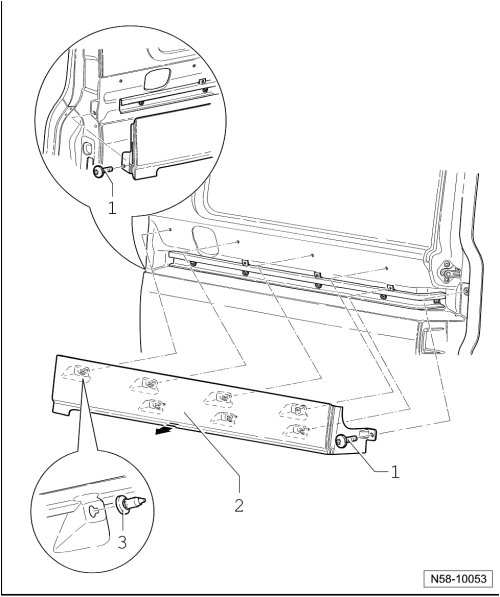 1

1

2

3

N58-10053