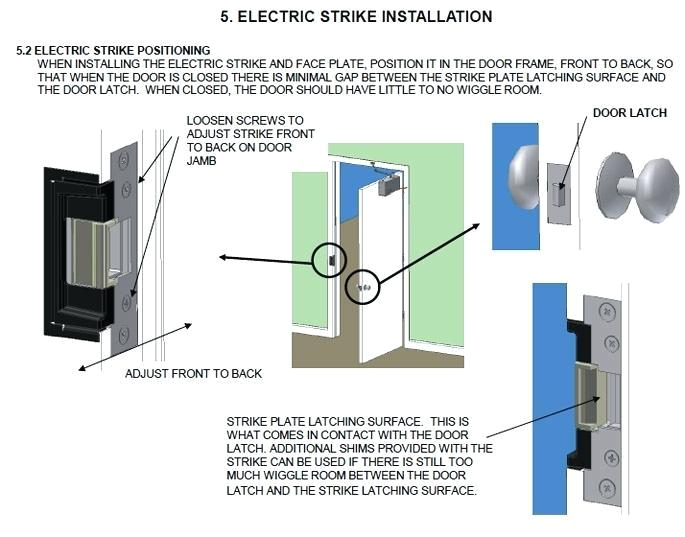 5. ELECTRIC STRIKE INSTALLATION

5.2 ELECTRIC STRIKE POSITIONING
WHEN INSTALLING THE ELECTRIC STRIKE AND FACE PLATE, POSITION IT IN THE DOOR FRAME, FRONT TO BACK, SO THAT WHEN THE DOOR IS CLOSED THERE IS MINIMAL GAP BETWEEN THE STRIKE PLATE LATCHING SURFACE AND THE DOOR LATCH. WHEN CLOSED, THE DOOR SHOULD HAVE LITTLE TO NO WIGGLE ROOM.

LOOSEN SCREWS TO ADJUST STRIKE FRONT TO BACK ON DOOR JAMB

DOOR LATCH

ADJUST FRONT TO BACK

STRIKE PLATE LATCHING SURFACE. THIS IS WHAT COMES IN CONTACT WITH THE DOOR LATCH. ADDITIONAL SHIMS PROVIDED WITH THE STRIKE CAN BE USED IF THERE IS STILL TOO MUCH WIGGLE ROOM BETWEEN THE DOOR LATCH AND THE STRIKE LATCHING SURFACE.