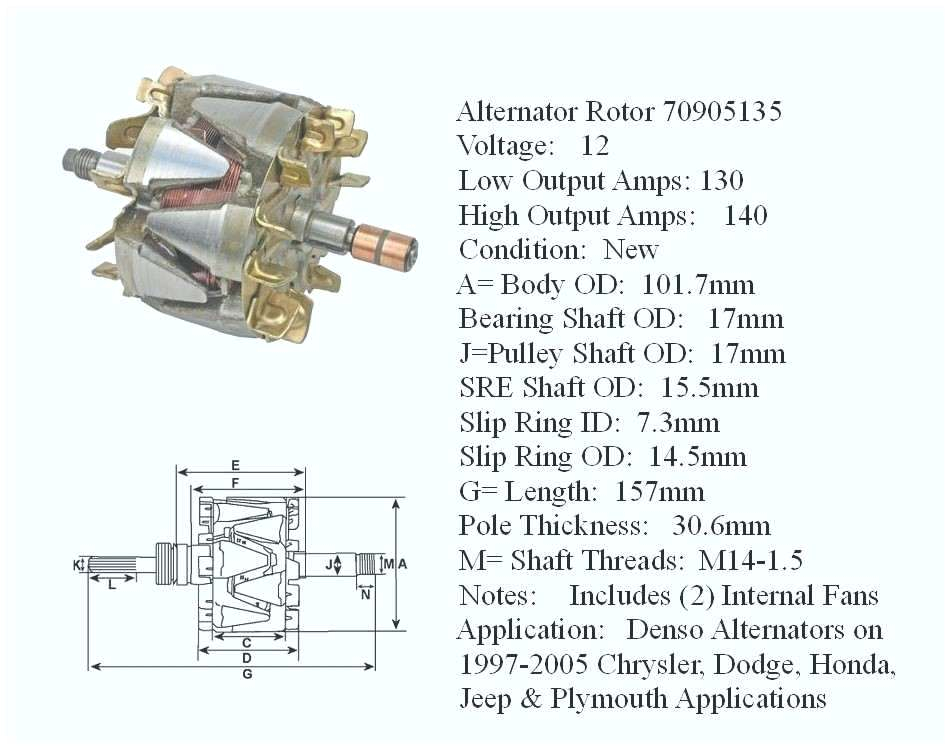 Alternator Rotor 70905135
Voltage: 12
Low Output Amps: 130
High Output Amps: 140
Condition: New
A= Body OD: 101.7mm
Bearing Shaft OD: 17mm
J=Pulley Shaft OD: 17mm
SRE Shaft OD: 15.5mm
Slip Ring ID: 7.3mm
Slip Ring OD: 14.5mm
G= Length: 157mm
Pole Thickness: 30.6mm
M= Shaft Threads: M14-1.5
Notes: Includes (2) Internal Fans
Application: Denso Alternators on 1997-2005 Chrysler, Dodge, Honda, Jeep & Plymouth Applications

E
F
K
L
J
M
A
N
C
D
G