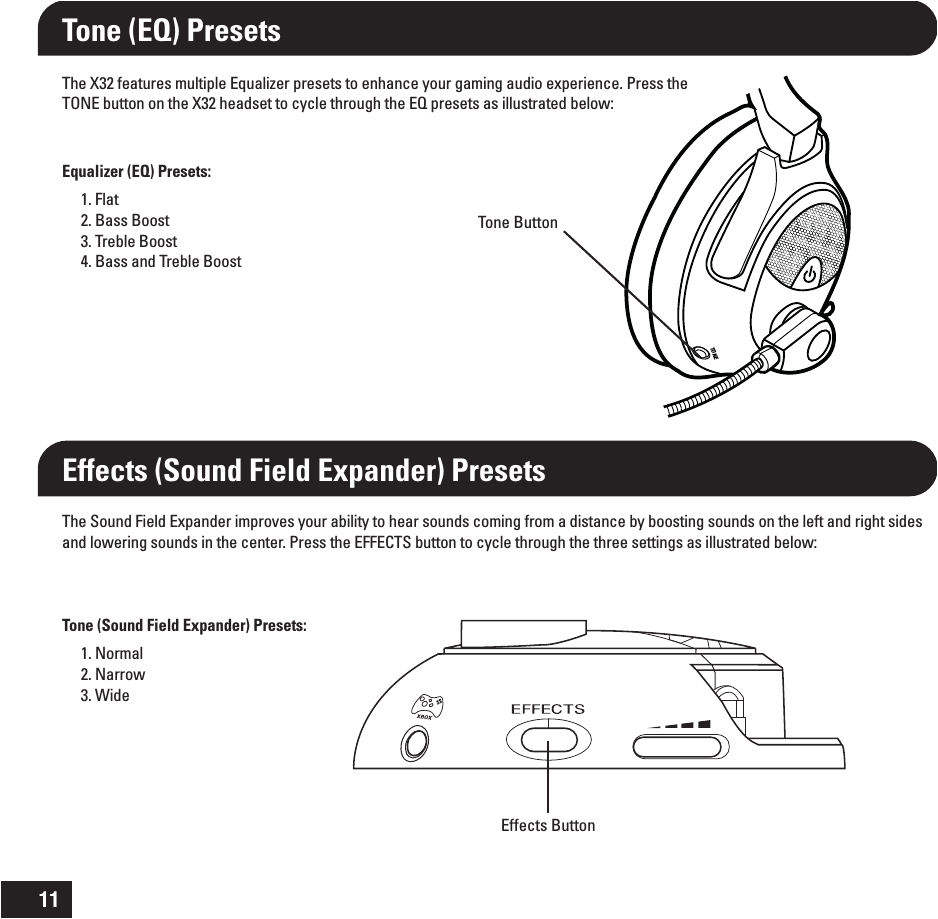 Tone (EQ) Presets

The X32 features multiple Equalizer presets to enhance your gaming audio experience. Press the TONE button on the X32 headset to cycle through the EQ presets as illustrated below:

Equalizer (EQ) Presets:

1. Flat
2. Bass Boost
3. Treble Boost
4. Bass and Treble Boost

Tone Button

TONE

Effects (Sound Field Expander) Presets

The Sound Field Expander improves your ability to hear sounds coming from a distance by boosting sounds on the left and right sides and lowering sounds in the center. Press the EFFECTS button to cycle through the three settings as illustrated below:

Tone (Sound Field Expander) Presets:

1. Normal
2. Narrow
3. Wide

XBOX

EFFECTS

Effects Button

11