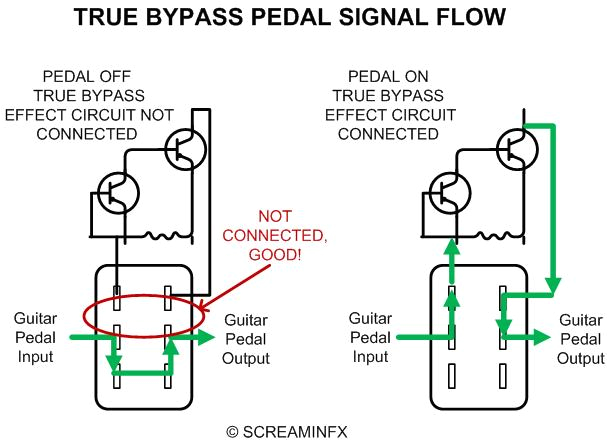 TRUE BYPASS PEDAL SIGNAL FLOW

PEDAL OFF
TRUE BYPASS
EFFECT CIRCUIT NOT
CONNECTED

NOT
CONNECTED,
GOOD!

Guitar
Pedal
Input

Guitar
Pedal
Output

PEDAL ON
TRUE BYPASS
EFFECT CIRCUIT
CONNECTED

Guitar
Pedal
Input

Guitar
Pedal
Output

© SCREAMINFX