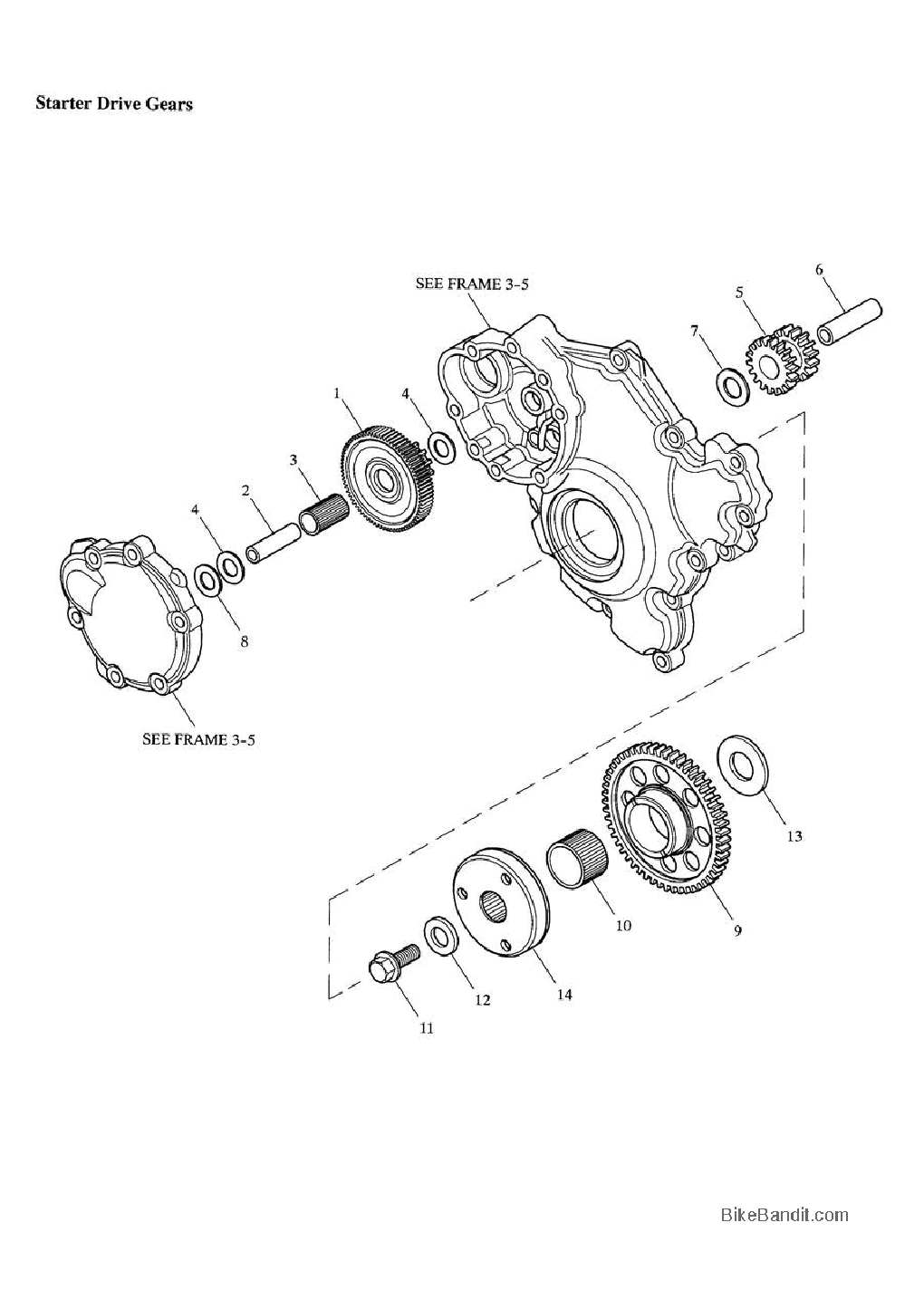 Starter Drive Gears

SEE FRAME 3-5

6

5

7

1

4

3

2

4

8

SEE FRAME 3-5

13

9

10

14

12

11

BikeBandit.com