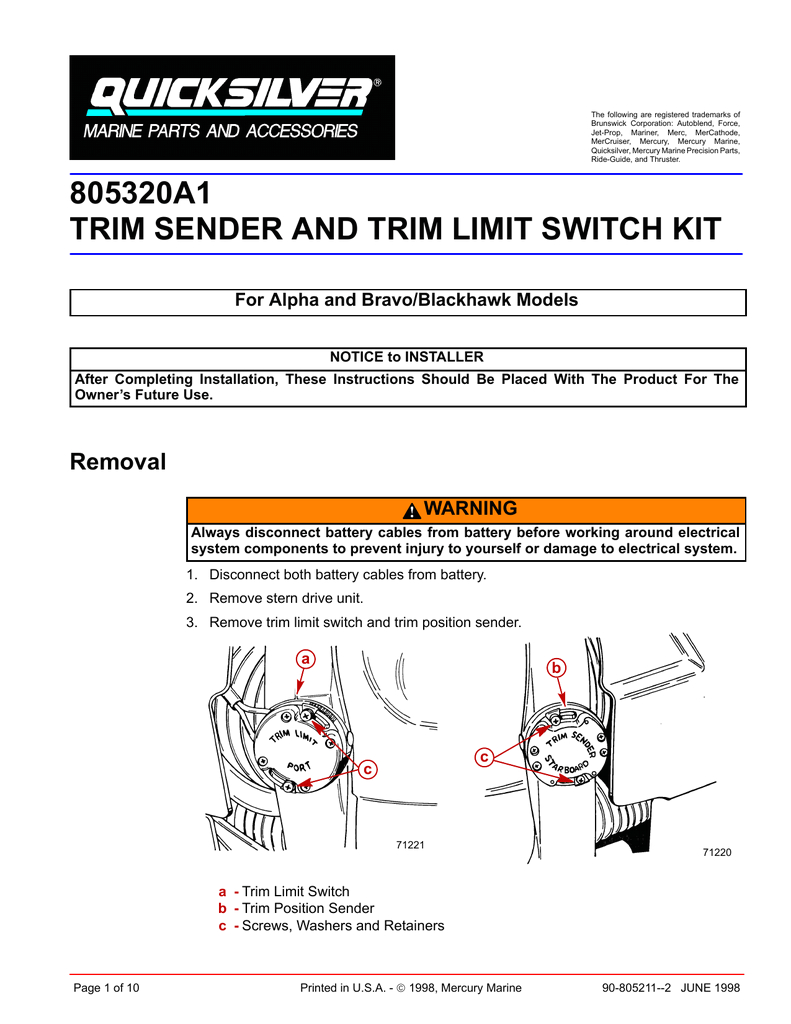 QUICKSILVER®
MARINE PARTS AND ACCESSORIES

The following are registered trademarks of Brunswick Corporation: Autoblend, Force, Jet-Prop, Mariner, Merc, MerCathode, MerCruiser, Mercury, Mercury Marine, Quicksilver, Mercury Marine Precision Parts, Ride-Guide, and Thruster.

805320A1
TRIM SENDER AND TRIM LIMIT SWITCH KIT

For Alpha and Bravo/Blackhawk Models

NOTICE to INSTALLER
After Completing Installation, These Instructions Should Be Placed With The Product For The Owner's Future Use.

Removal

WARNING
Always disconnect battery cables from battery before working around electrical system components to prevent injury to yourself or damage to electrical system.

1. Disconnect both battery cables from battery.
2. Remove stern drive unit.
3. Remove trim limit switch and trim position sender.

a
TRIM LIMIT
PORT
c
71221

b
TRIM SENDER
STARBOARD
c
71220

a - Trim Limit Switch
b - Trim Position Sender
c - Screws, Washers and Retainers

Page 1 of 10 Printed in U.S.A. - © 1998, Mercury Marine 90-805211--2 JUNE 1998