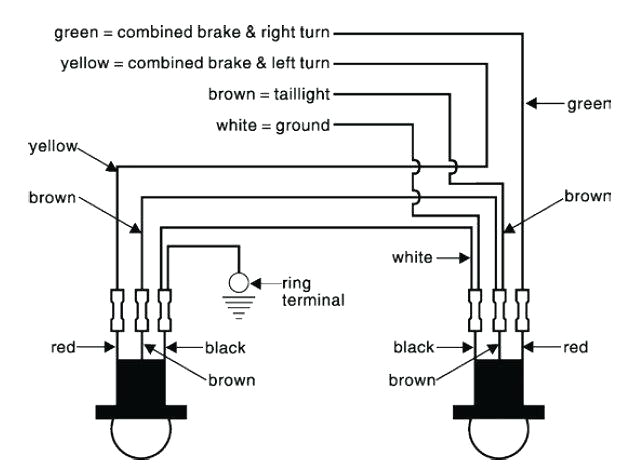 green = combined brake & right turn
yellow = combined brake & left turn
brown = taillight
white = ground

green

yellow

brown

brown

white

ring terminal

red
black
brown

black
brown
red