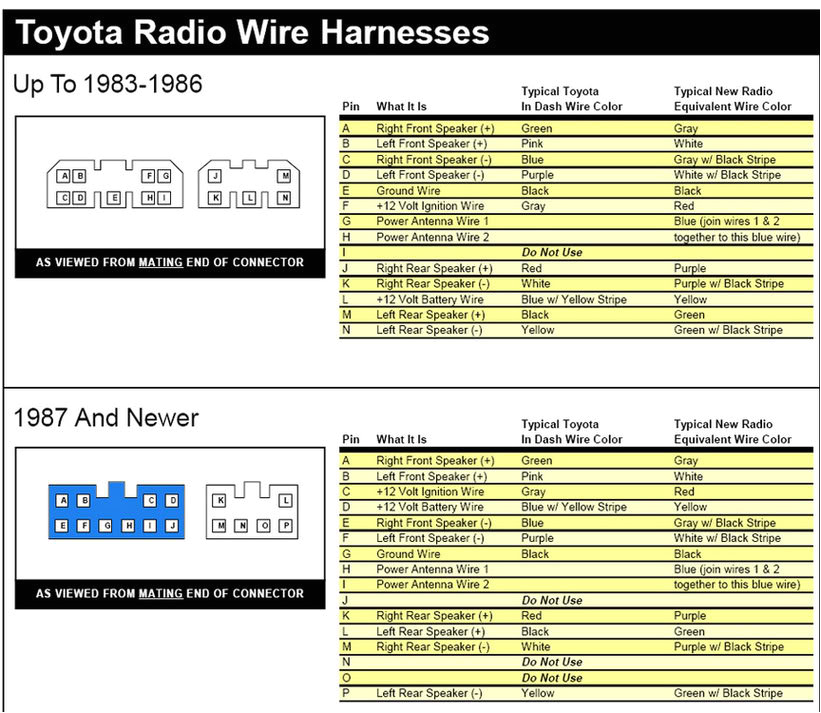 Toyota Radio Wire Harnesses

Up To 1983-1986

A B F G J M
C D E H I K L N

AS VIEWED FROM MATING END OF CONNECTOR

| Pin | What It Is | Typical Toyota In Dash Wire Color | Typical New Radio Equivalent Wire Color |
|---|---|---|---|
| A | Right Front Speaker (+) | Green | Gray |
| B | Left Front Speaker (+) | Pink | White |
| C | Right Front Speaker (-) | Blue | Gray w/ Black Stripe |
| D | Left Front Speaker (-) | Purple | White w/ Black Stripe |
| E | Ground Wire | Black | Black |
| F | +12 Volt Ignition Wire | Gray | Red |
| G | Power Antenna Wire 1 | | Blue (join wires 1 & 2 |
| H | Power Antenna Wire 2 | | together to this blue wire) |
| I | | Do Not Use | |
| J | Right Rear Speaker (+) | Red | Purple |
| K | Right Rear Speaker (-) | White | Purple w/ Black Stripe |
| L | +12 Volt Battery Wire | Blue w/ Yellow Stripe | Yellow |
| M | Left Rear Speaker (+) | Black | Green |
| N | Left Rear Speaker (-) | Yellow | Green w/ Black Stripe |

1987 And Newer

A B C D K L
E F G H I J M N O P

AS VIEWED FROM MATING END OF CONNECTOR

| Pin | What It Is | Typical Toyota In Dash Wire Color | Typical New Radio Equivalent Wire Color |
|---|---|---|---|
| A | Right Front Speaker (+) | Green | Gray |
| B | Left Front Speaker (+) | Pink | White |
| C | +12 Volt Ignition Wire | Gray | Red |
| D | +12 Volt Battery Wire | Blue w/ Yellow Stripe | Yellow |
| E | Right Front Speaker (-) | Blue | Gray w/ Black Stripe |
| F | Left Front Speaker (-) | Purple | White w/ Black Stripe |
| G | Ground Wire | Black | Black |
| H | Power Antenna Wire 1 | | Blue (join wires 1 & 2 |
| I | Power Antenna Wire 2 | | together to this blue wire) |
| J | | Do Not Use | |
| K | Right Rear Speaker (+) | Red | Purple |
| L | Left Rear Speaker (+) | Black | Green |
| M | Right Rear Speaker (-) | White | Purple w/ Black Stripe |
| N | | Do Not Use | |
| O | | Do Not Use | |
| P | Left Rear Speaker (-) | Yellow | Green w/ Black Stripe |