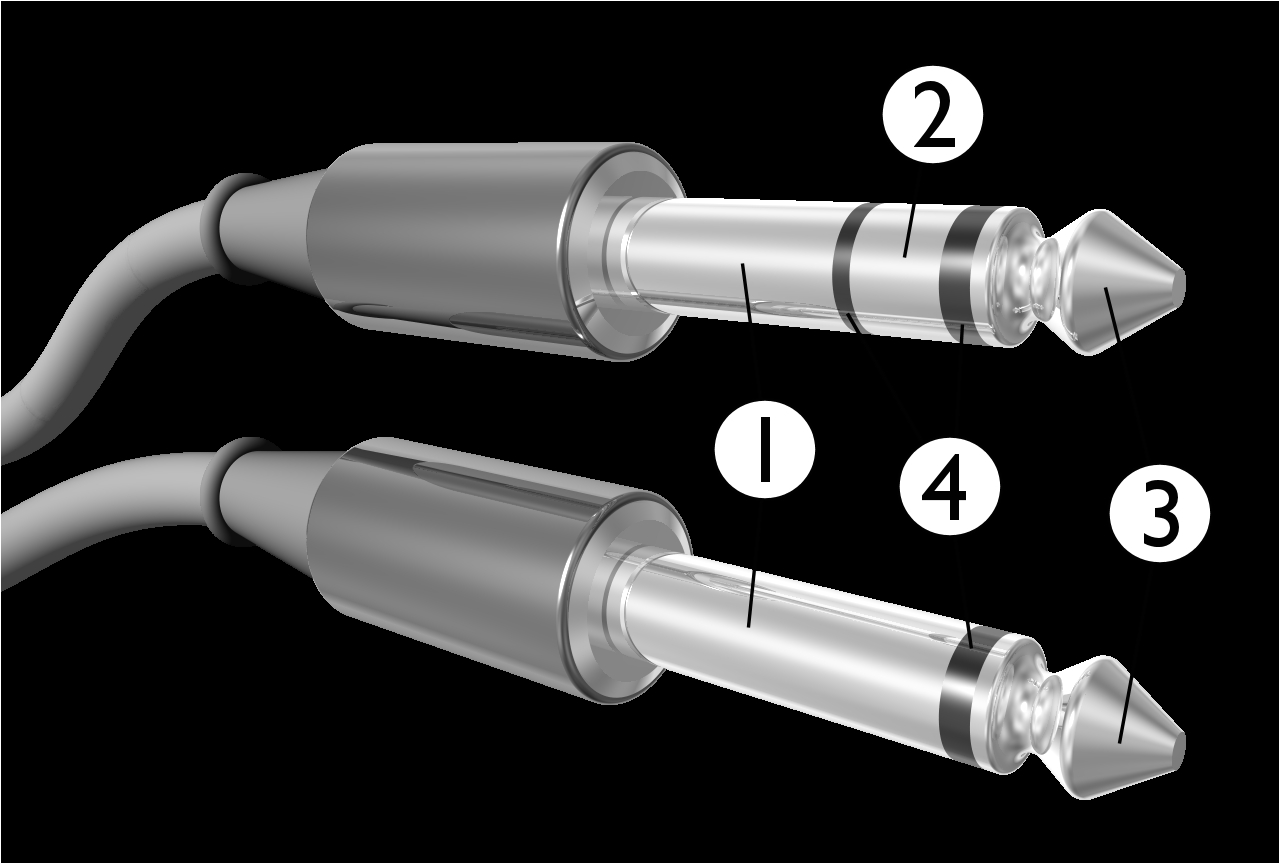 2
1
4
3