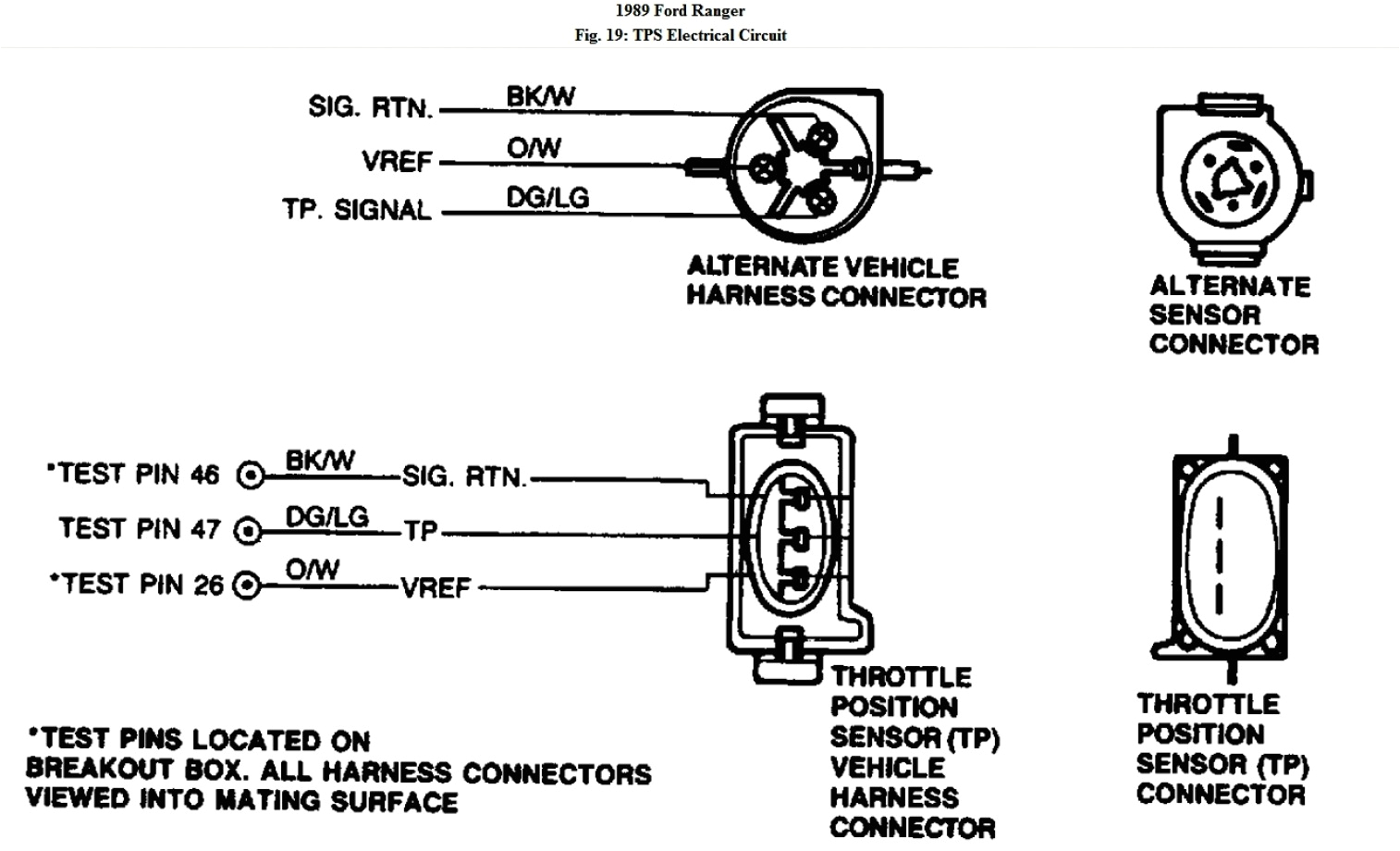 1989 Ford Ranger
Fig. 19: TPS Electrical Circuit

SIG. RTN. BK/W
VREF O/W
TP. SIGNAL DG/LG

ALTERNATE VEHICLE HARNESS CONNECTOR

ALTERNATE SENSOR CONNECTOR

*TEST PIN 46 BK/W SIG. RTN.
TEST PIN 47 DG/LG TP
*TEST PIN 26 O/W VREF

THROTTLE POSITION SENSOR (TP) VEHICLE HARNESS CONNECTOR

THROTTLE POSITION SENSOR (TP) CONNECTOR

*TEST PINS LOCATED ON BREAKOUT BOX. ALL HARNESS CONNECTORS VIEWED INTO MATING SURFACE