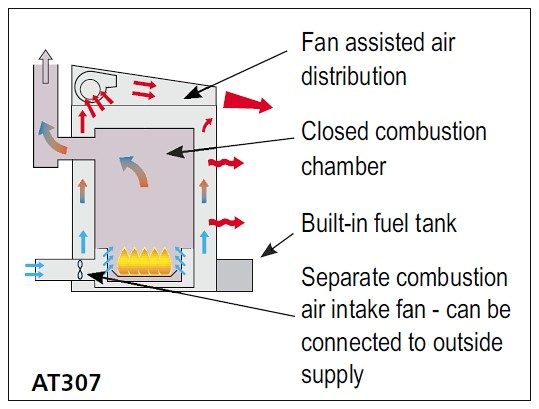 Fan assisted air distribution

Closed combustion chamber

Built-in fuel tank

Separate combustion air intake fan - can be connected to outside supply

AT307