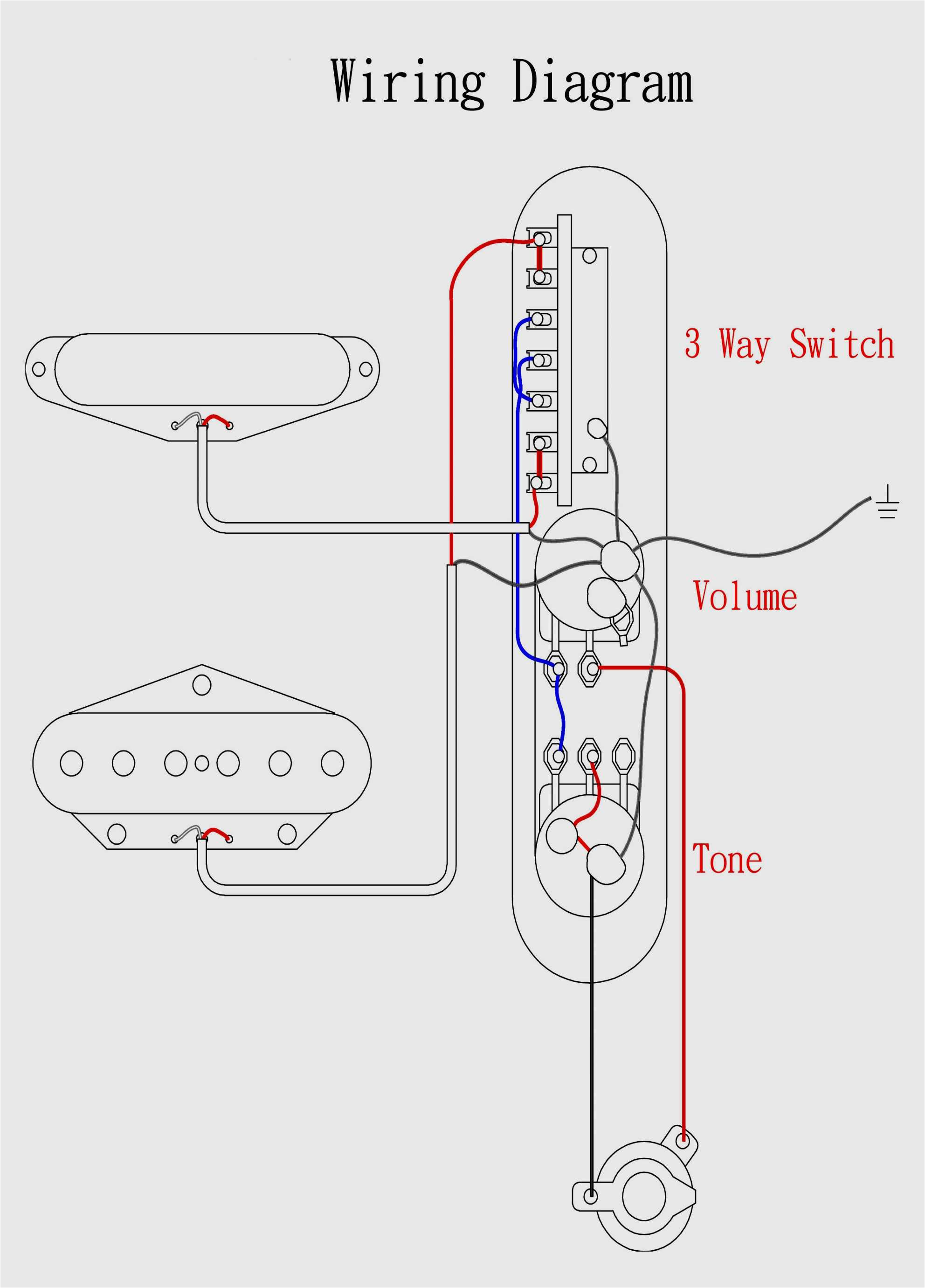 Wiring Diagram

3 Way Switch

Volume

Tone