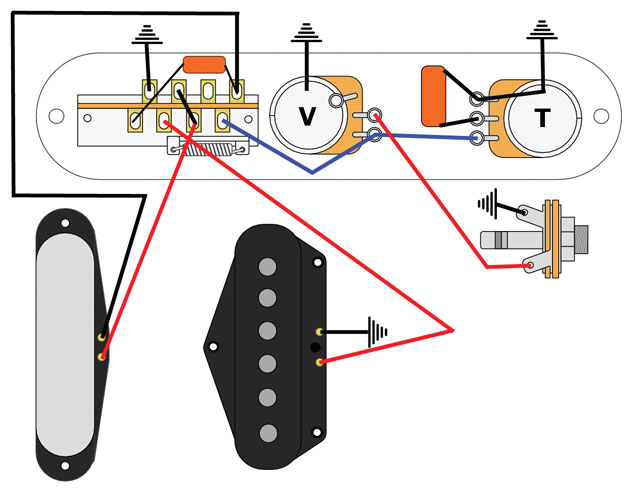 V

T