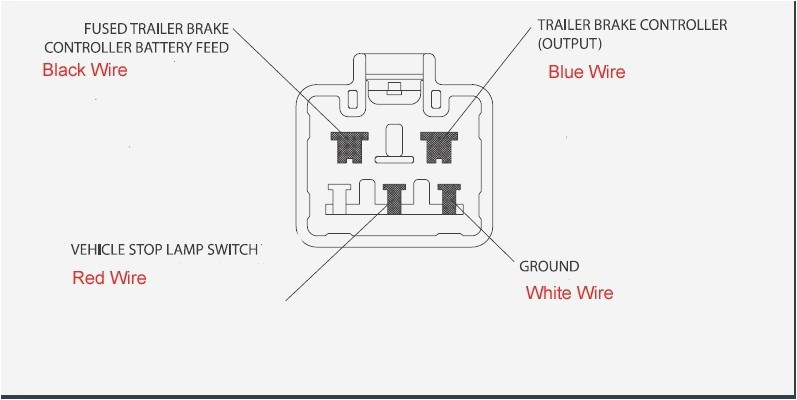 FUSED TRAILER BRAKE CONTROLLER BATTERY FEED
Black Wire

TRAILER BRAKE CONTROLLER (OUTPUT)
Blue Wire

VEHICLE STOP LAMP SWITCH
Red Wire

GROUND
White Wire