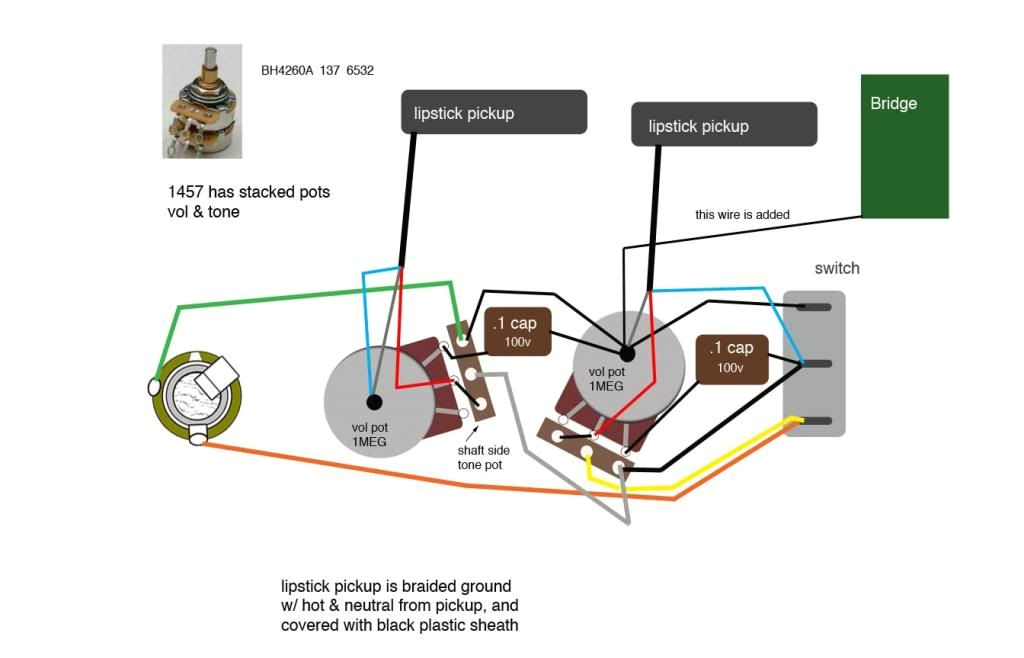 BH4260A 137 6532

1457 has stacked pots
vol & tone

lipstick pickup

lipstick pickup

Bridge

this wire is added

switch

.1 cap
100v

.1 cap
100v

vol pot
1MEG

vol pot
1MEG

shaft side
tone pot

lipstick pickup is braided ground
w/ hot & neutral from pickup, and
covered with black plastic sheath