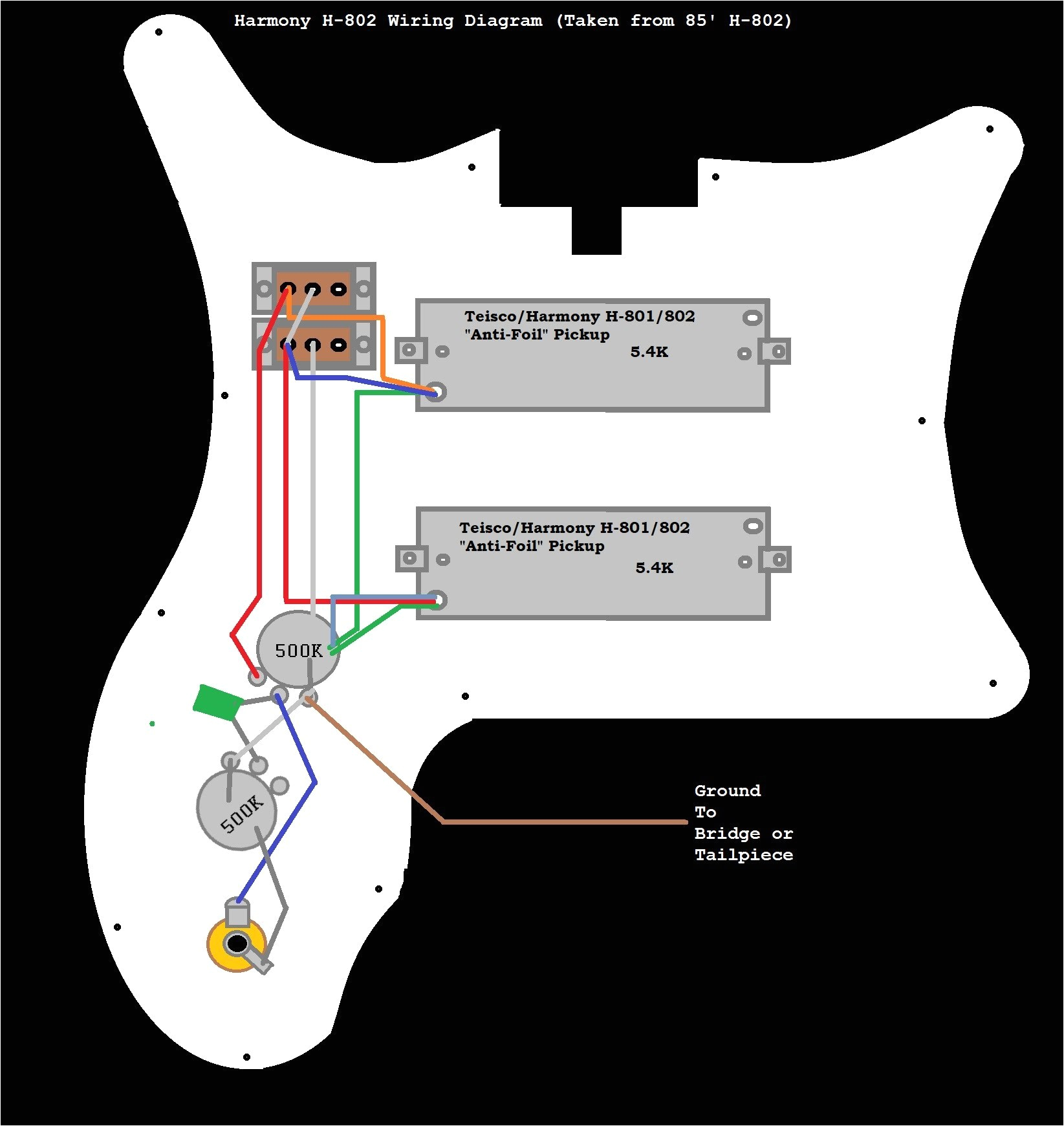 Harmony H-802 Wiring Diagram (Taken from 85' H-802)

Teisco/Harmony H-801/802
"Anti-Foil" Pickup
5.4K

Teisco/Harmony H-801/802
"Anti-Foil" Pickup
5.4K

500K

500K

Ground
To
Bridge or
Tailpiece