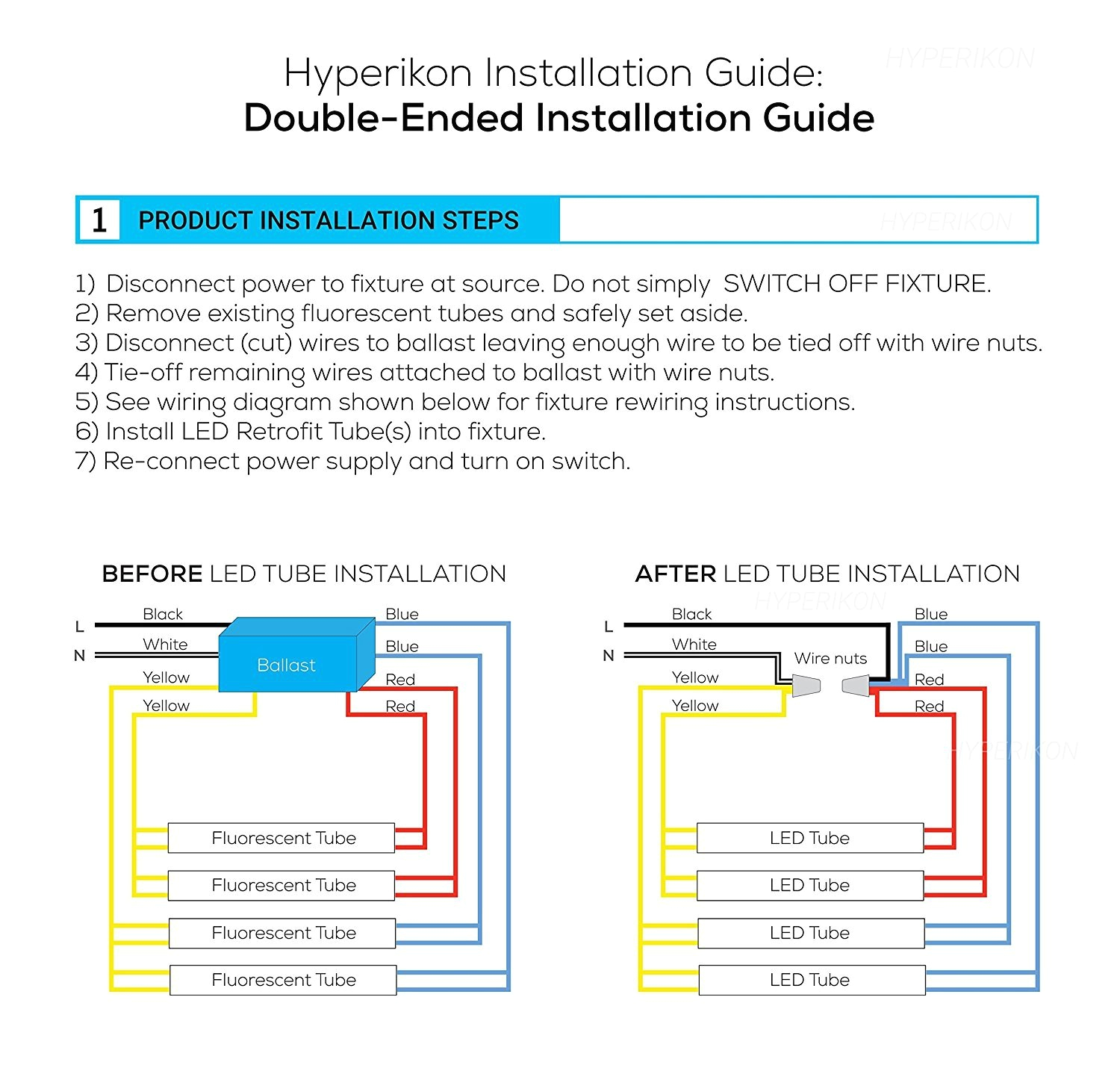 Hyperikon Installation Guide:
Double-Ended Installation Guide

HYPERIKON

1 PRODUCT INSTALLATION STEPS

HYPERIKON

1) Disconnect power to fixture at source. Do not simply SWITCH OFF FIXTURE.
2) Remove existing fluorescent tubes and safely set aside.
3) Disconnect (cut) wires to ballast leaving enough wire to be tied off with wire nuts.
4) Tie-off remaining wires attached to ballast with wire nuts.
5) See wiring diagram shown below for fixture rewiring instructions.
6) Install LED Retrofit Tube(s) into fixture.
7) Re-connect power supply and turn on switch.

BEFORE LED TUBE INSTALLATION

L
N
Black
White
Yellow
Yellow
Ballast
Blue
Blue
Red
Red
Fluorescent Tube
Fluorescent Tube
Fluorescent Tube
Fluorescent Tube

AFTER LED TUBE INSTALLATION

HYPERIKON

L
N
Black
White
Yellow
Yellow
Wire nuts
Blue
Blue
Red
Red
HYPERIKON
LED Tube
LED Tube
LED Tube
LED Tube