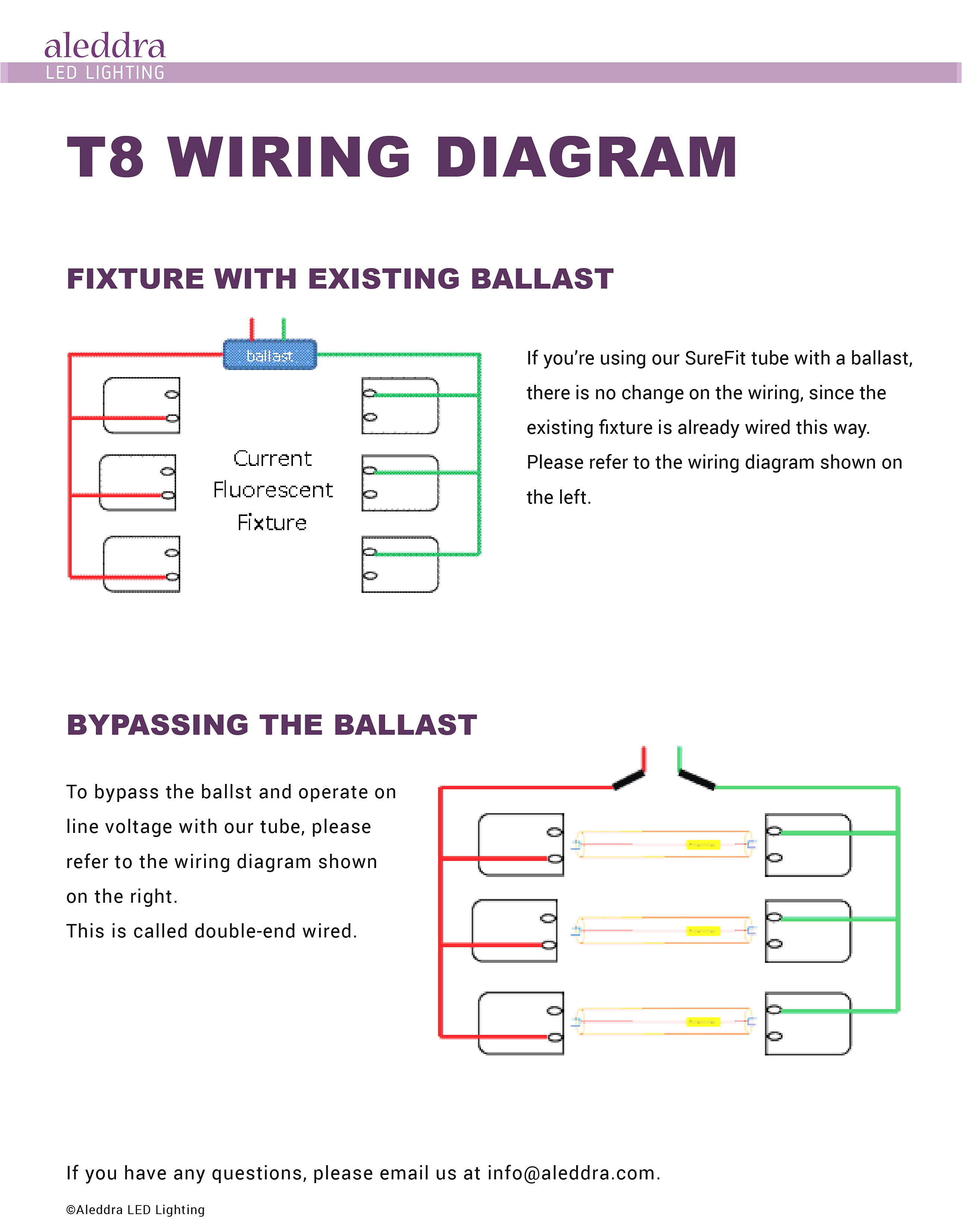 aleddra
LED LIGHTING

T8 WIRING DIAGRAM

FIXTURE WITH EXISTING BALLAST

ballast

Current Fluorescent Fixture

If you're using our SureFit tube with a ballast, there is no change on the wiring, since the existing fixture is already wired this way. Please refer to the wiring diagram shown on the left.

BYPASSING THE BALLAST

To bypass the ballst and operate on line voltage with our tube, please refer to the wiring diagram shown on the right.
This is called double-end wired.

If you have any questions, please email us at info@aleddra.com.

©Aleddra LED Lighting