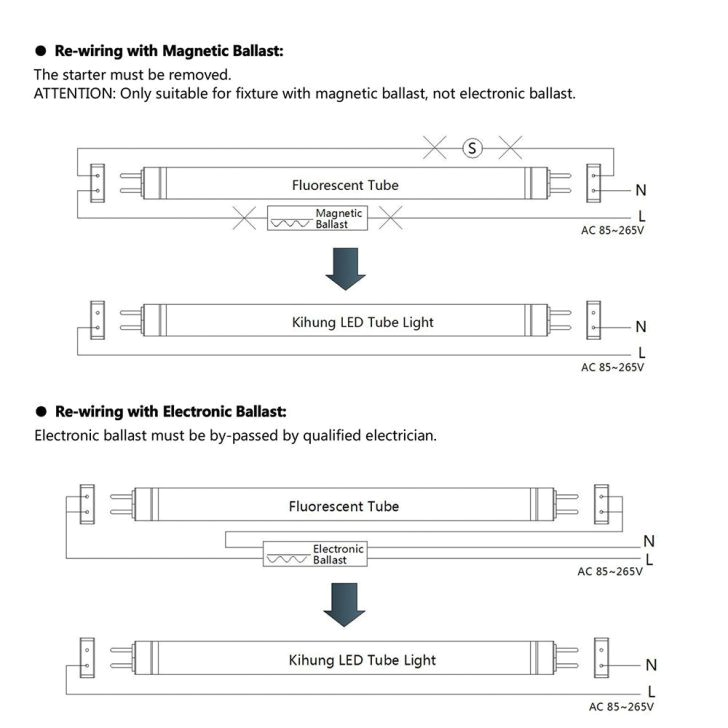 ● Re-wiring with Magnetic Ballast:
The starter must be removed.
ATTENTION: Only suitable for fixture with magnetic ballast, not electronic ballast.

S

Fluorescent Tube

N

Magnetic Ballast

L
AC 85~265V

Kihung LED Tube Light

N

L
AC 85~265V

● Re-wiring with Electronic Ballast:
Electronic ballast must be by-passed by qualified electrician.

Fluorescent Tube

N

Electronic Ballast

L
AC 85~265V

Kihung LED Tube Light

N

L
AC 85~265V