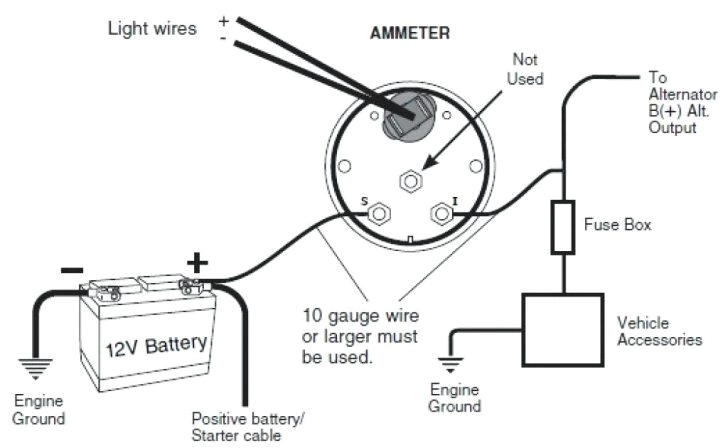 Light wires
+
-

AMMETER

Not Used

To Alternator B(+) Alt. Output

S

I

Fuse Box

-

+

12V Battery

10 gauge wire or larger must be used.

Vehicle Accessories

Engine Ground

Positive battery/ Starter cable

Engine Ground