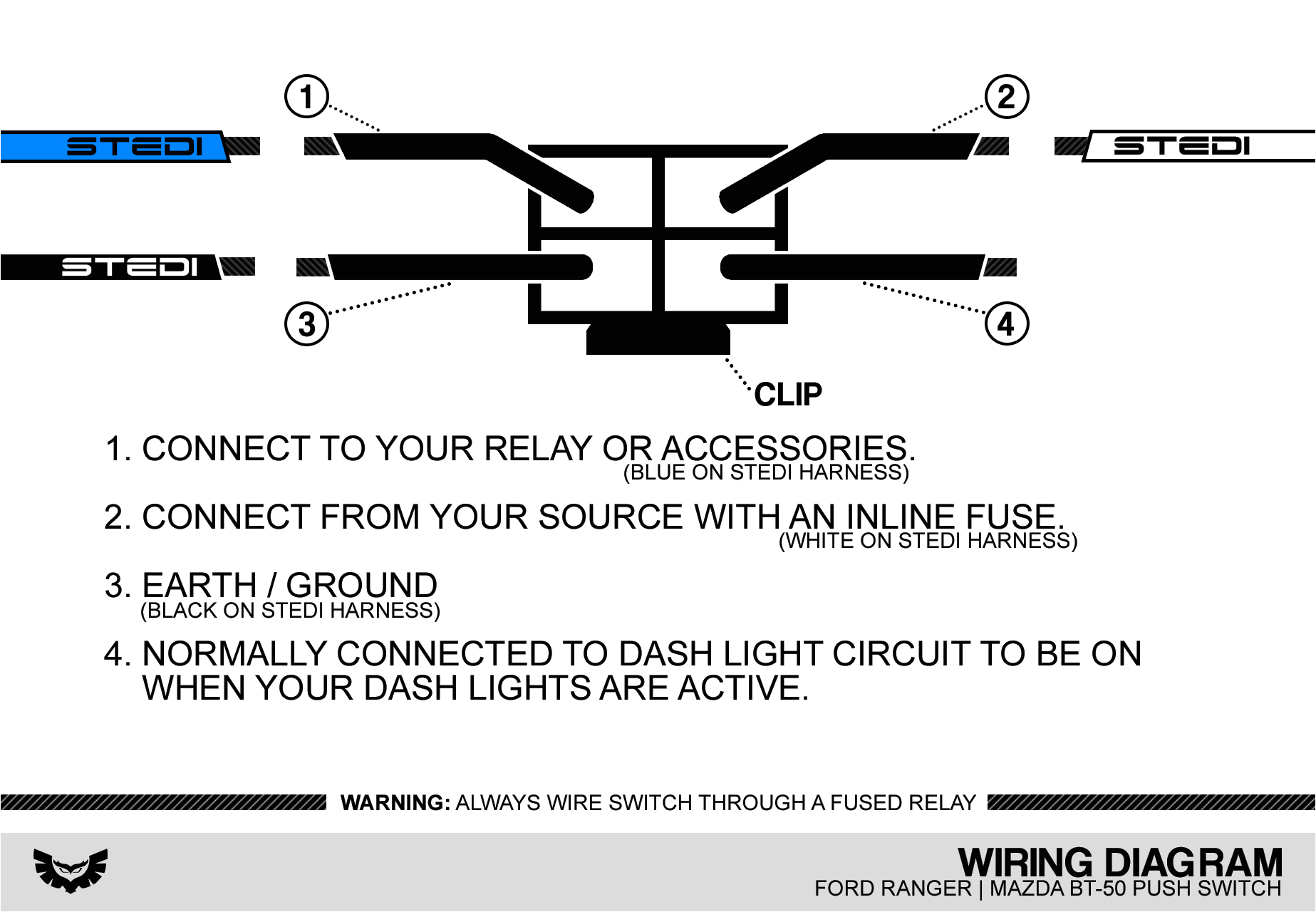 1
2
STEDI
STEDI
STEDI
3
4
CLIP

1. CONNECT TO YOUR RELAY OR ACCESSORIES.
(BLUE ON STEDI HARNESS)

2. CONNECT FROM YOUR SOURCE WITH AN INLINE FUSE.
(WHITE ON STEDI HARNESS)

3. EARTH / GROUND
(BLACK ON STEDI HARNESS)

4. NORMALLY CONNECTED TO DASH LIGHT CIRCUIT TO BE ON WHEN YOUR DASH LIGHTS ARE ACTIVE.

WARNING: ALWAYS WIRE SWITCH THROUGH A FUSED RELAY

WIRING DIAGRAM
FORD RANGER | MAZDA BT-50 PUSH SWITCH