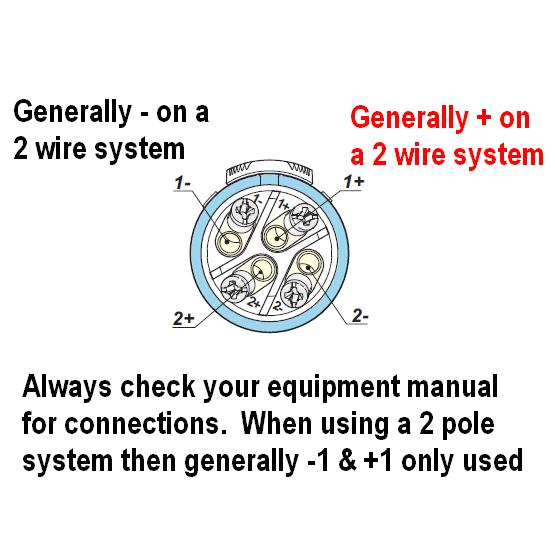 Generally - on a 2 wire system

Generally + on a 2 wire system

1-

1+

1-

1+

2+

2-

2+

2-

Always check your equipment manual for connections. When using a 2 pole system then generally -1 & +1 only used