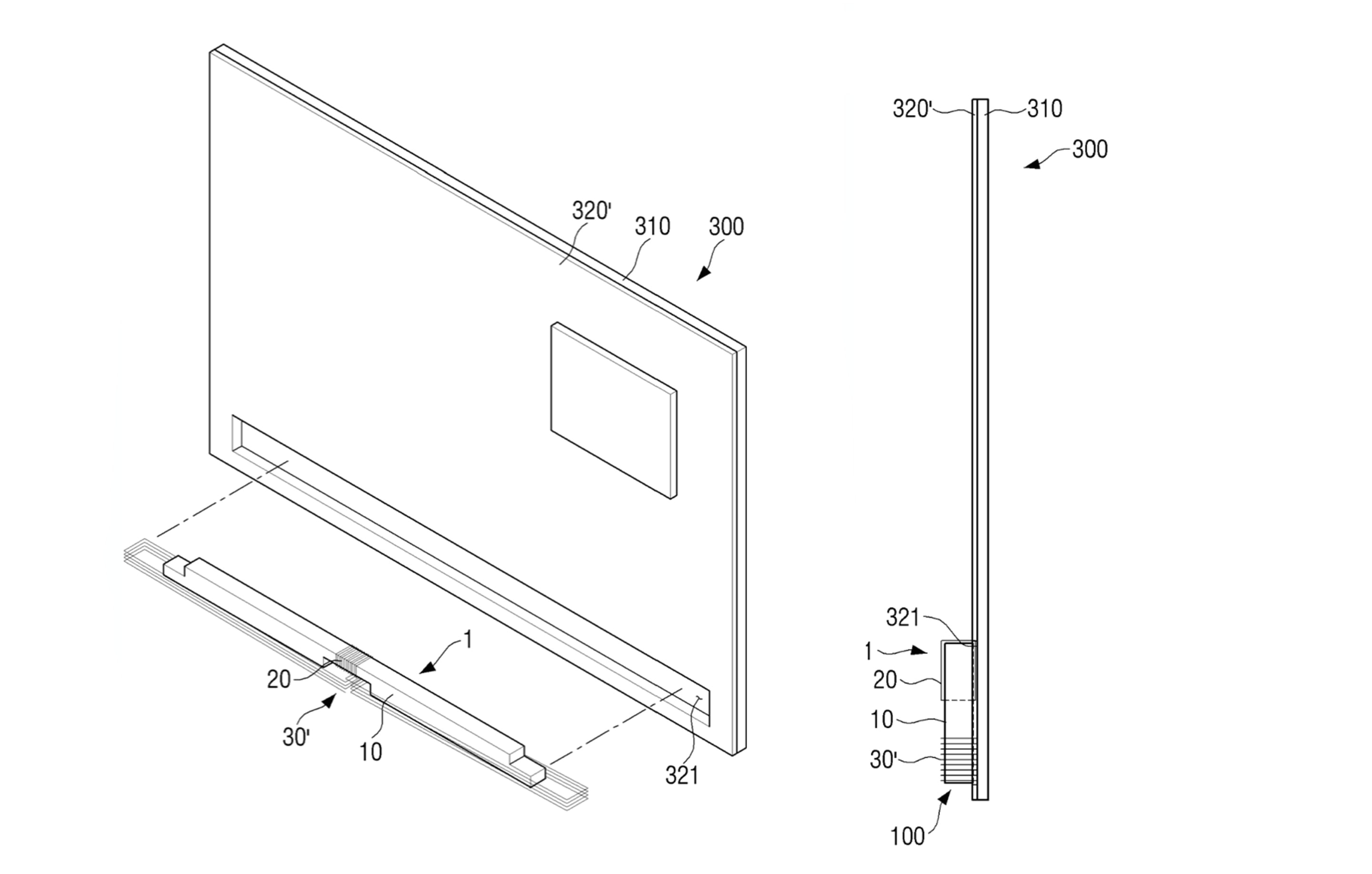 320'
310
300
1
20
30'
10
321
320'
310
300
321
1
20
10
30'
100