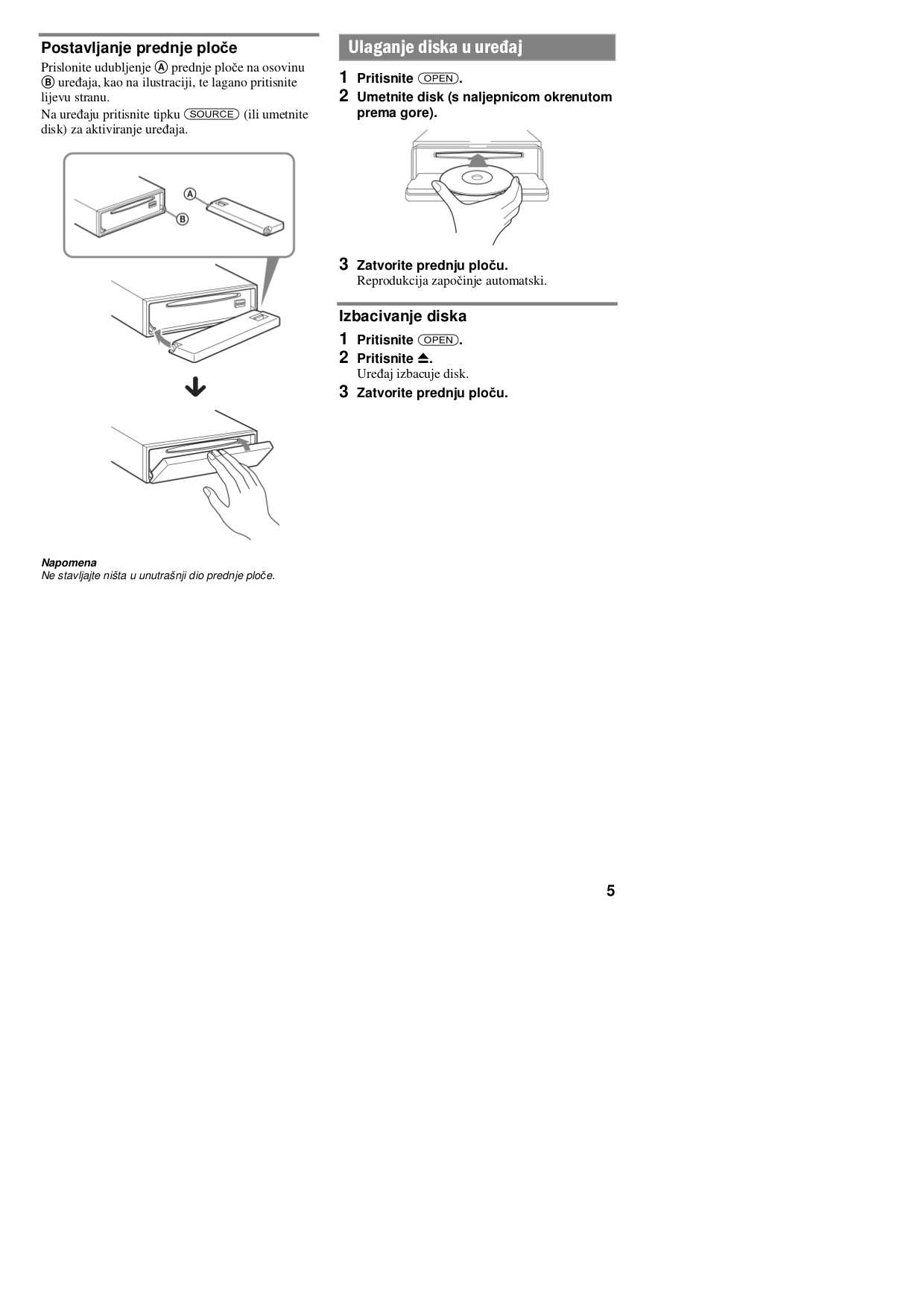 Postavljanje prednje ploče

Prislonite udubljenje Ⓐ prednje ploče na osovinu Ⓑ uređaja, kao na ilustraciji, te lagano pritisnite lijevu stranu.

Na uređaju pritisnite tipku (SOURCE) (ili umetnite disk) za aktiviranje uređaja.

A

B

Napomena
Ne stavljajte ništa u unutrašnji dio prednje ploče.

Ulaganje diska u uređaj

1 Pritisnite (OPEN).
2 Umetnite disk (s naljepnicom okrenutom prema gore).

3 Zatvorite prednju ploču.
Reprodukcija započinje automatski.

Izbacivanje diska

1 Pritisnite (OPEN).
2 Pritisnite ⏏.
Uređaj izbacuje disk.
3 Zatvorite prednju ploču.

5