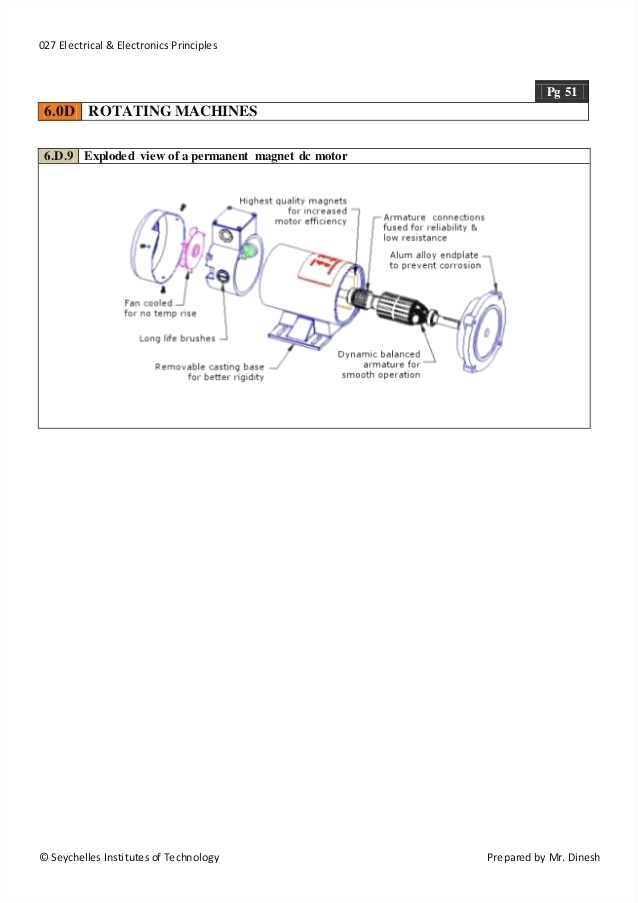 027 Electrical & Electronics Principles

Pg 51

6.0D ROTATING MACHINES

6.D.9 Exploded view of a permanent magnet dc motor

Highest quality magnets for increased motor efficiency

Armature connections fused for reliability & low resistance

Alum alloy endplate to prevent corrosion

Fan cooled for no temp rise

Long life brushes

Removable casting base for better rigidity

Dynamic balanced armature for smooth operation

© Seychelles Institutes of Technology

Prepared by Mr. Dinesh