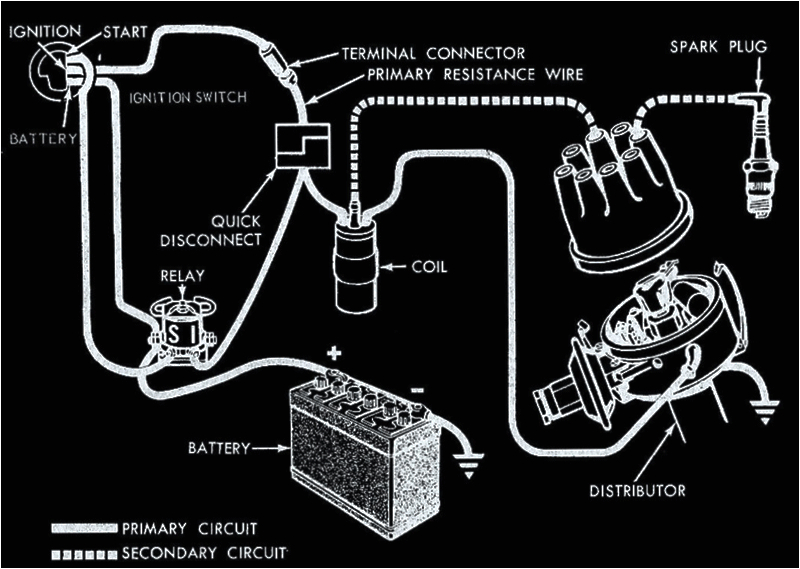 IGNITION
START
BATTERY
IGNITION SWITCH
TERMINAL CONNECTOR
PRIMARY RESISTANCE WIRE
SPARK PLUG
QUICK DISCONNECT
RELAY
S I
COIL
+
-
BATTERY
DISTRIBUTOR
PRIMARY CIRCUIT
SECONDARY CIRCUIT