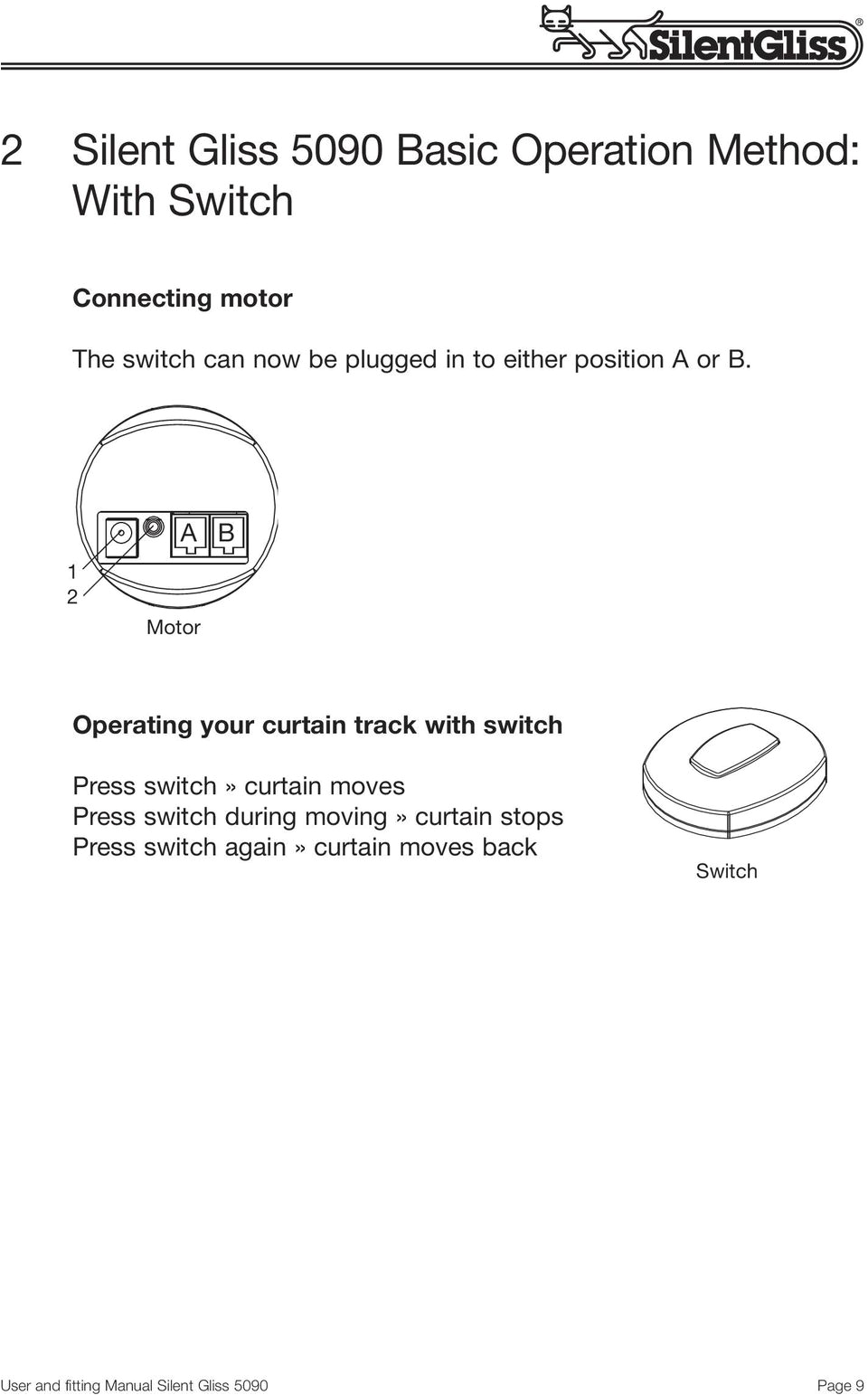 SilentGliss®

2 Silent Gliss 5090 Basic Operation Method: With Switch

Connecting motor

The switch can now be plugged in to either position A or B.

A B
1
2
Motor

Operating your curtain track with switch

Press switch» curtain moves
Press switch during moving» curtain stops
Press switch again» curtain moves back

Switch

User and fitting Manual Silent Gliss 5090
Page 9