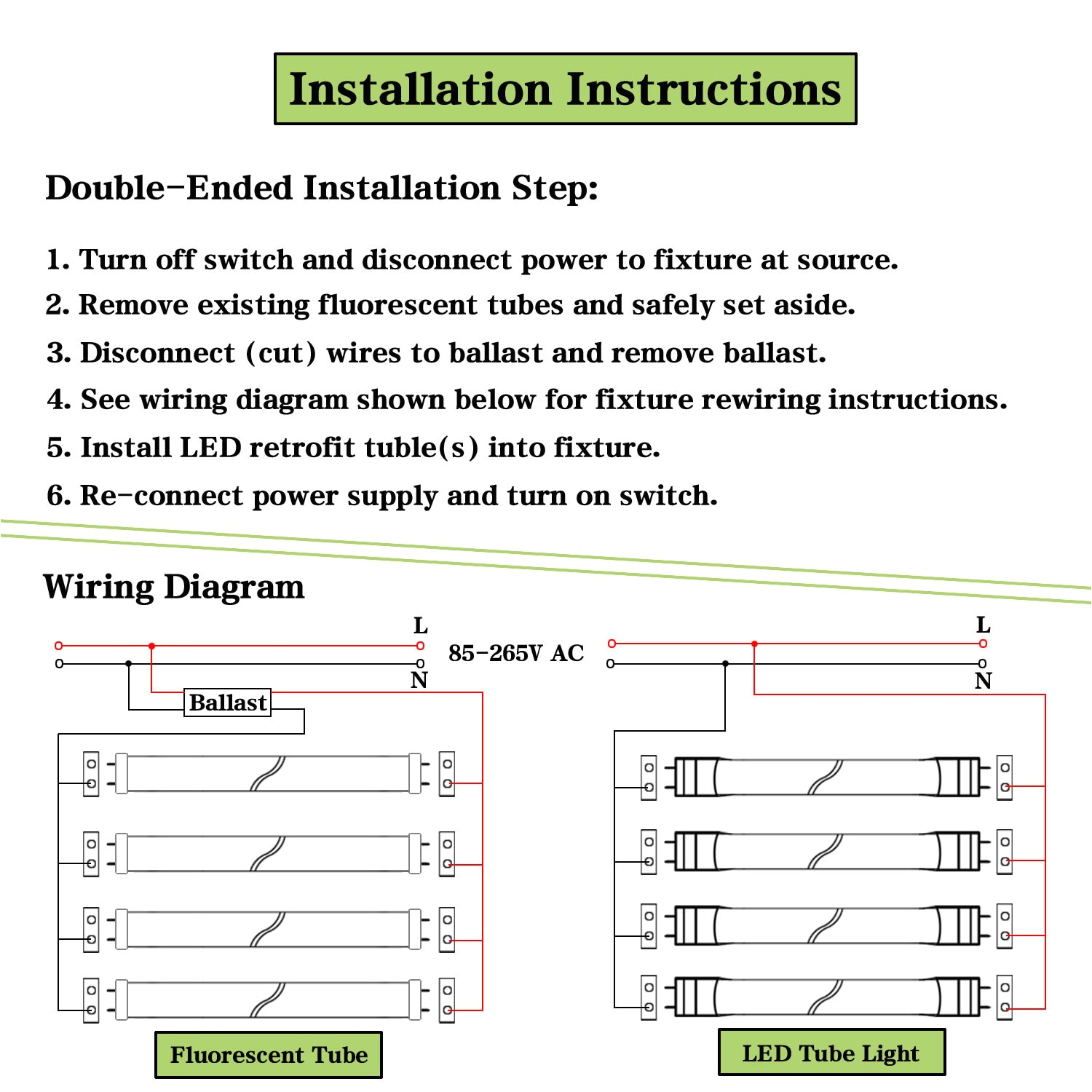 Installation Instructions

Double-Ended Installation Step:

1. Turn off switch and disconnect power to fixture at source.
2. Remove existing fluorescent tubes and safely set aside.
3. Disconnect (cut) wires to ballast and remove ballast.
4. See wiring diagram shown below for fixture rewiring instructions.
5. Install LED retrofit tuble(s) into fixture.
6. Re-connect power supply and turn on switch.

Wiring Diagram

L
N
Ballast
85-265V AC
L
N

Fluorescent Tube

LED Tube Light