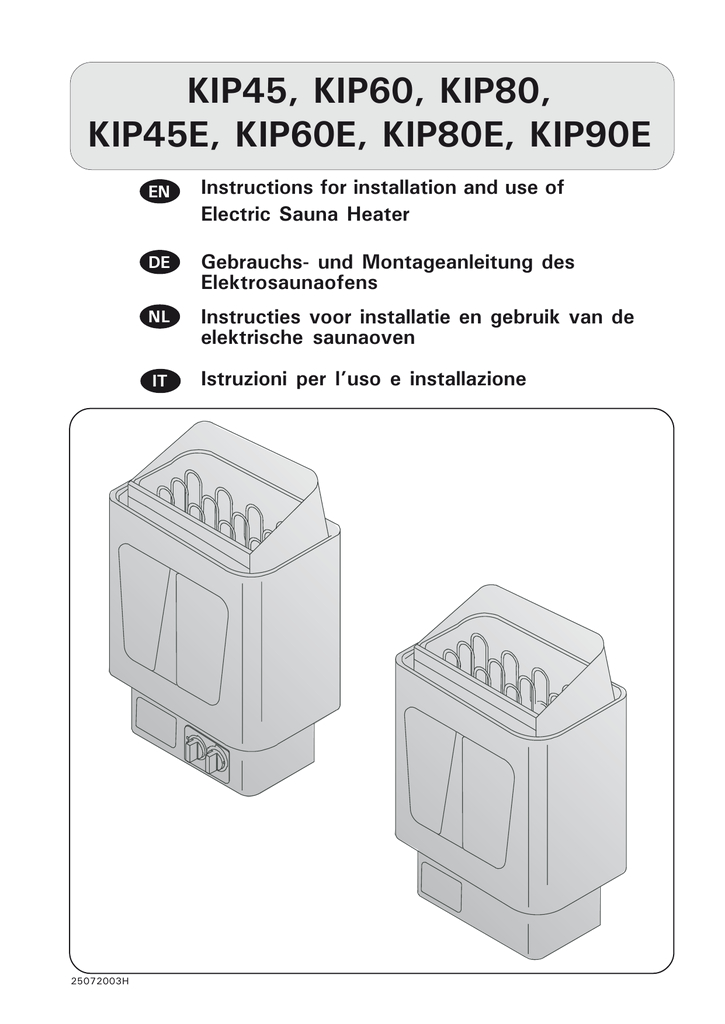 KIP45, KIP60, KIP80,
KIP45E, KIP60E, KIP80E, KIP90E

EN Instructions for installation and use of Electric Sauna Heater

DE Gebrauchs- und Montageanleitung des Elektrosaunaofens

NL Instructies voor installatie en gebruik van de elektrische saunaoven

IT Istruzioni per l'uso e installazione

25072003H