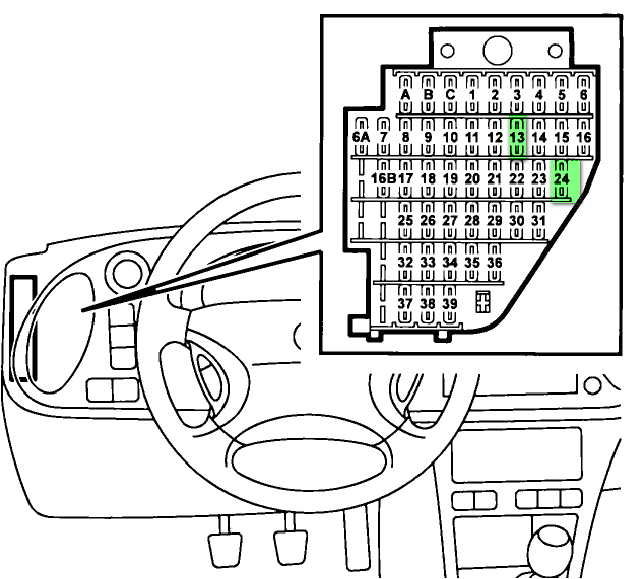 A B C 1 2 3 4 5 6
6A 7 8 9 10 11 12 13 14 15 16
16B 17 18 19 20 21 22 23 24
25 26 27 28 29 30 31
32 33 34 35 36
37 38 39