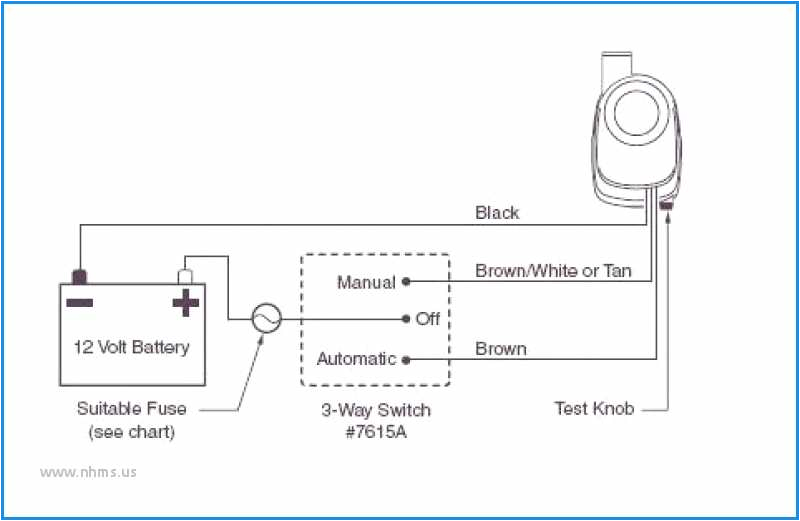 Black

Brown/White or Tan

Manual

Off

Automatic

Brown

12 Volt Battery

Suitable Fuse
(see chart)

3-Way Switch
#7615A

Test Knob

www.nhms.us