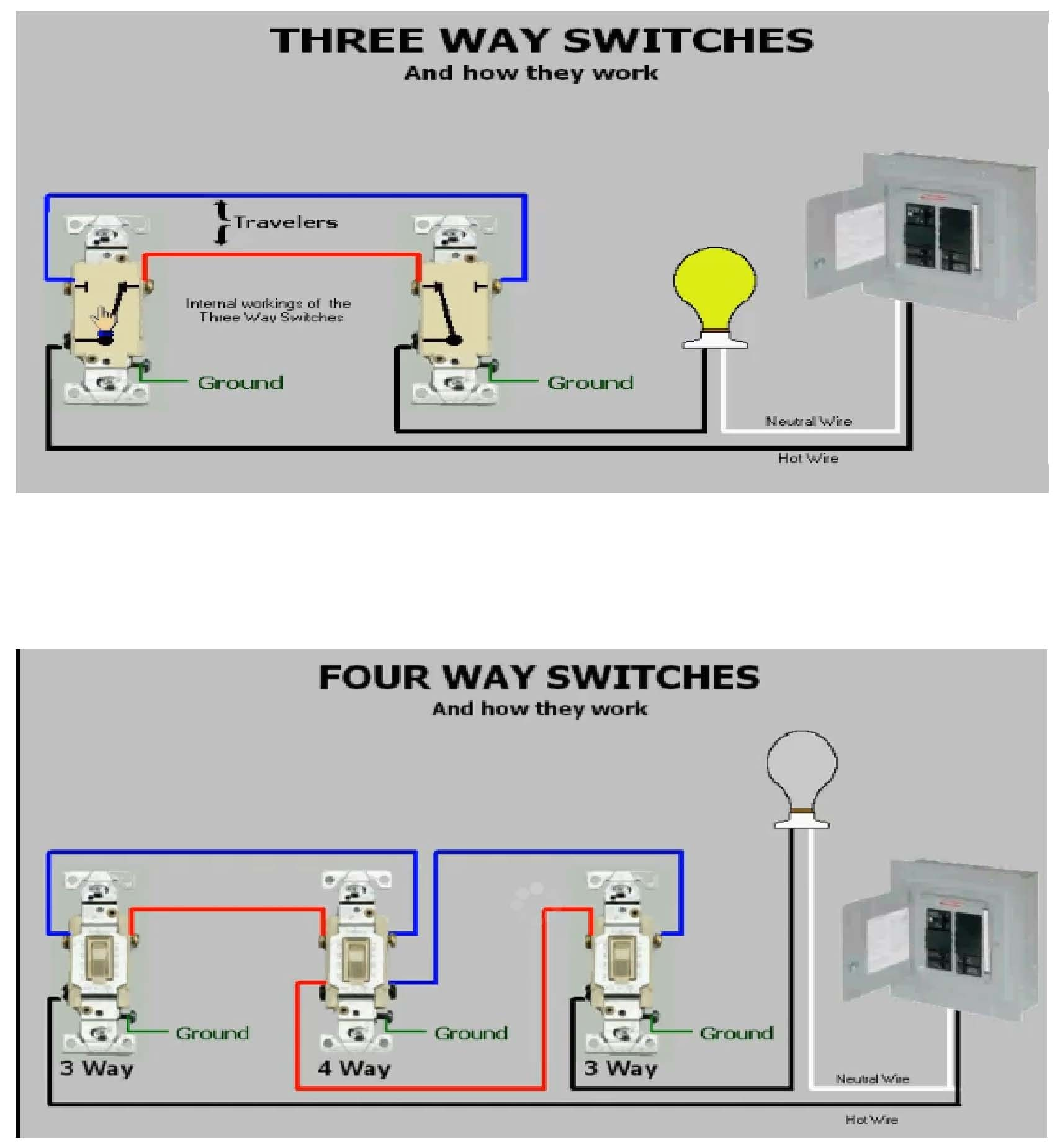 THREE WAY SWITCHES
And how they work

Travelers

Internal workings of the Three Way Switches

Ground

Ground

Neutral Wire

Hot Wire

FOUR WAY SWITCHES
And how they work

Ground

Ground

Ground

3 Way

4 Way

3 Way

Neutral Wire

Hot Wire