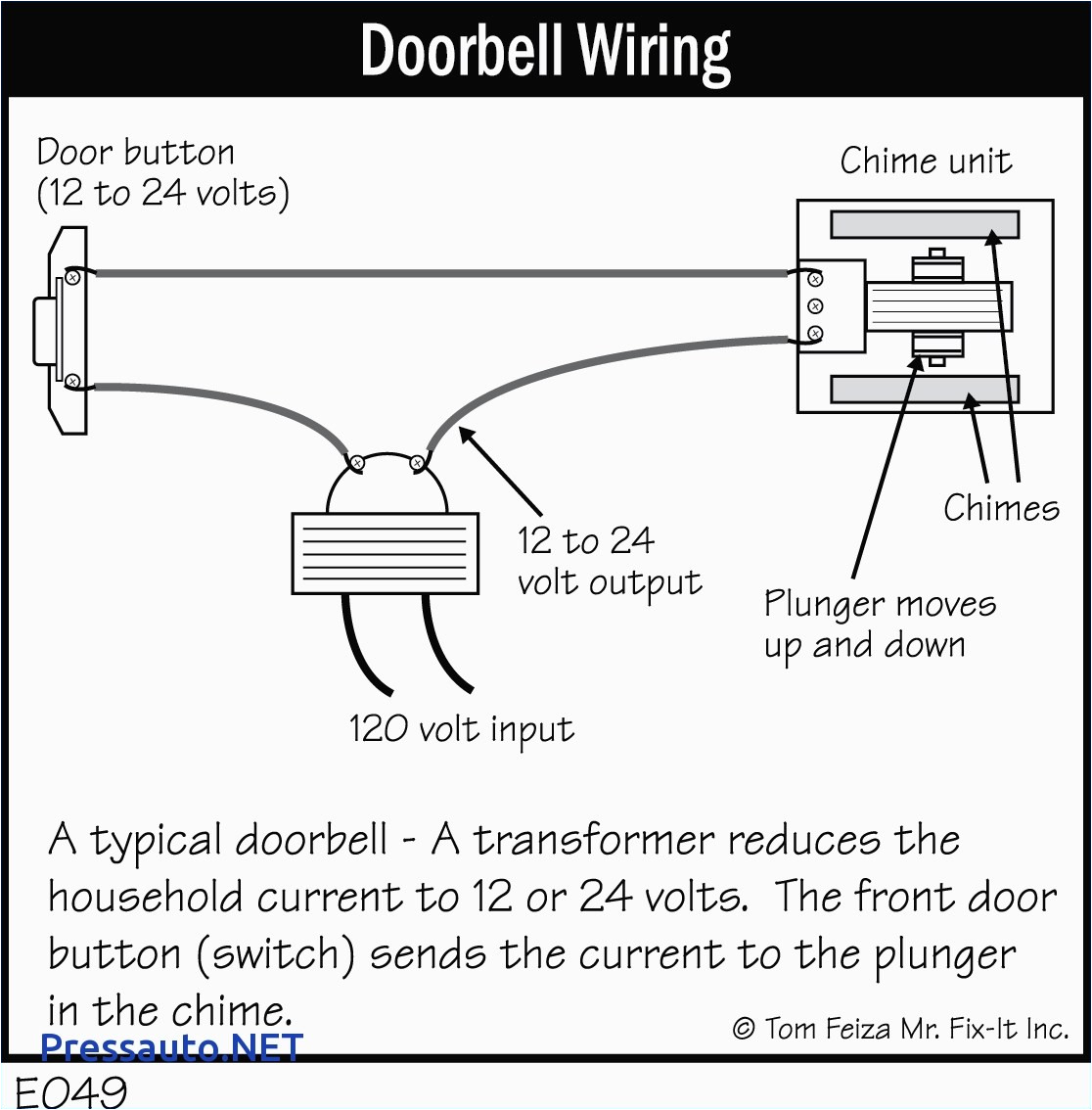 Doorbell Wiring

Door button
(12 to 24 volts)

Chime unit

Chimes

12 to 24
volt output

Plunger moves
up and down

120 volt input

A typical doorbell - A transformer reduces the household current to 12 or 24 volts. The front door button (switch) sends the current to the plunger in the chime.

© Tom Feiza Mr. Fix-It Inc.

Pressauto.NET

E049