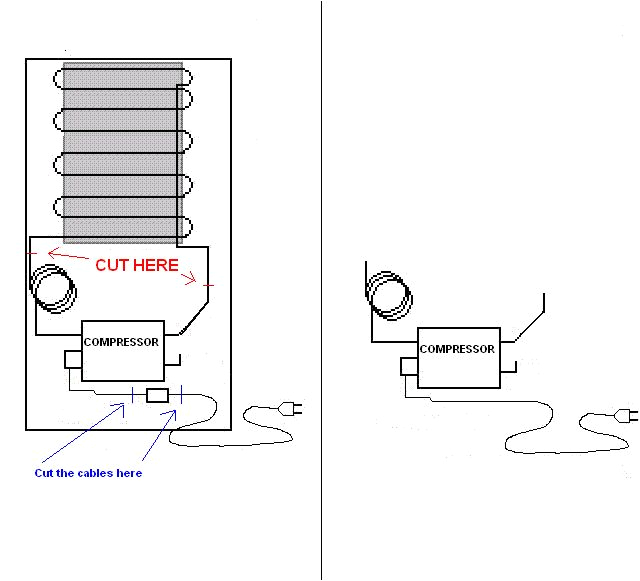 CUT HERE

COMPRESSOR

Cut the cables here

COMPRESSOR