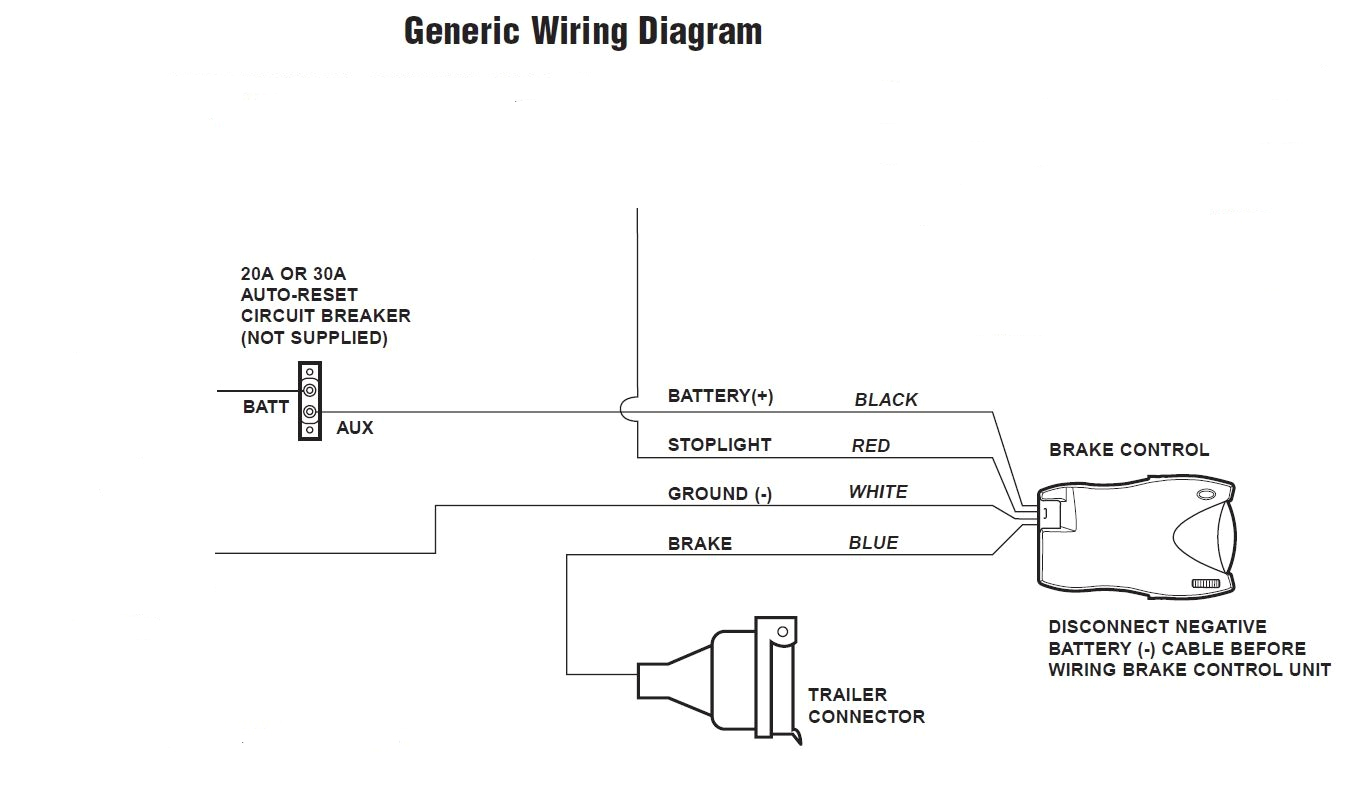 Generic Wiring Diagram

20A OR 30A
AUTO-RESET
CIRCUIT BREAKER
(NOT SUPPLIED)

BATT

AUX

BATTERY(+) BLACK

STOPLIGHT RED

GROUND (-) WHITE

BRAKE BLUE

BRAKE CONTROL

DISCONNECT NEGATIVE
BATTERY (-) CABLE BEFORE
WIRING BRAKE CONTROL UNIT

TRAILER
CONNECTOR