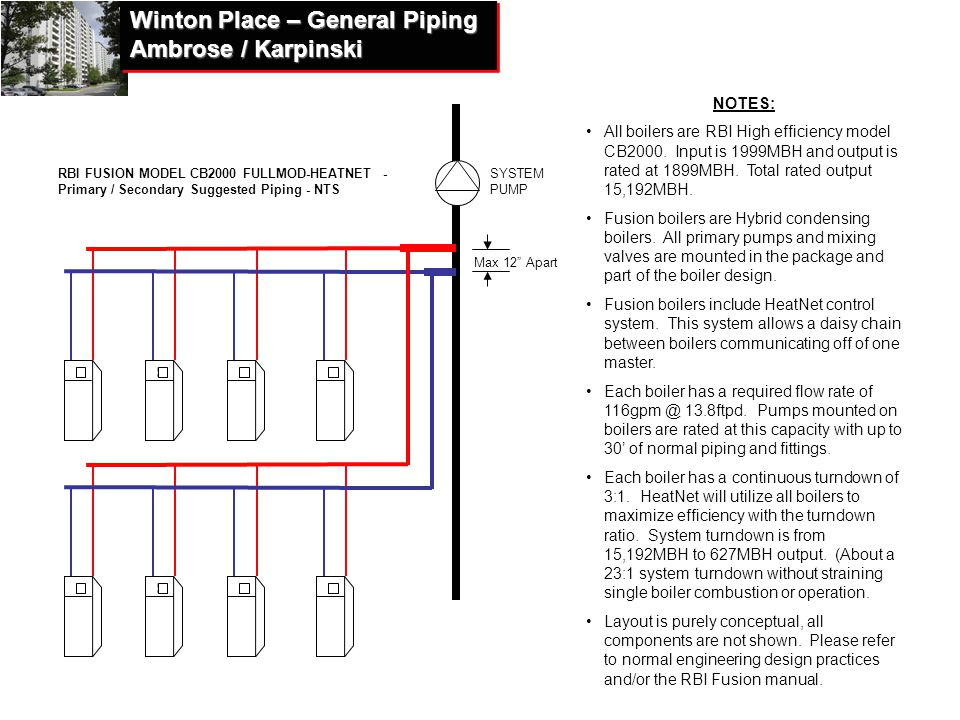 Winton Place – General Piping
Ambrose / Karpinski

RBI FUSION MODEL CB2000 FULLMOD-HEATNET - Primary / Secondary Suggested Piping - NTS

SYSTEM PUMP

Max 12" Apart

NOTES:

• All boilers are RBI High efficiency model CB2000. Input is 1999MBH and output is rated at 1899MBH. Total rated output 15,192MBH.

• Fusion boilers are Hybrid condensing boilers. All primary pumps and mixing valves are mounted in the package and part of the boiler design.

• Fusion boilers include HeatNet control system. This system allows a daisy chain between boilers communicating off of one master.

• Each boiler has a required flow rate of 116gpm @ 13.8ftpd. Pumps mounted on boilers are rated at this capacity with up to 30' of normal piping and fittings.

• Each boiler has a continuous turndown of 3:1. HeatNet will utilize all boilers to maximize efficiency with the turndown ratio. System turndown is from 15,192MBH to 627MBH output. (About a 23:1 system turndown without straining single boiler combustion or operation.

• Layout is purely conceptual, all components are not shown. Please refer to normal engineering design practices and/or the RBI Fusion manual.