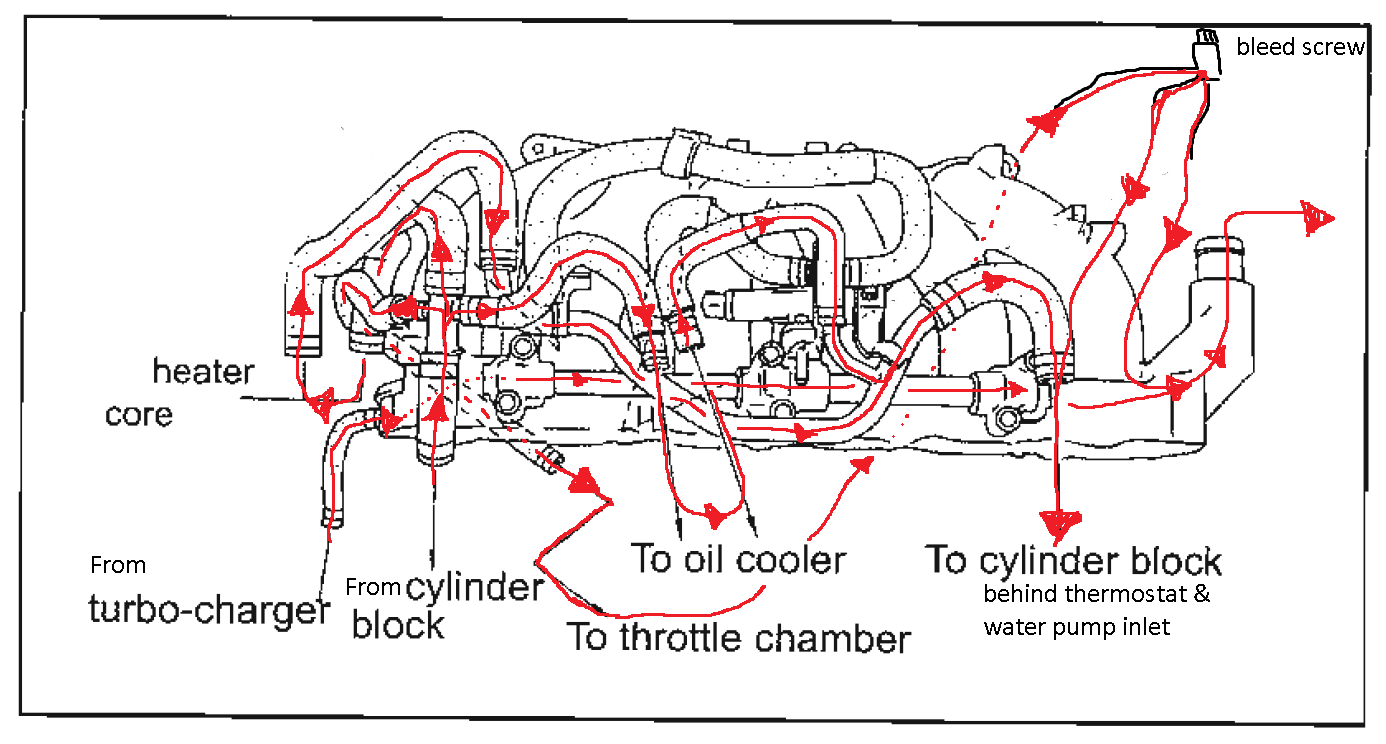 bleed screw

heater core

From turbo-charger

From cylinder block

To oil cooler

To throttle chamber

To cylinder block
behind thermostat & water pump inlet