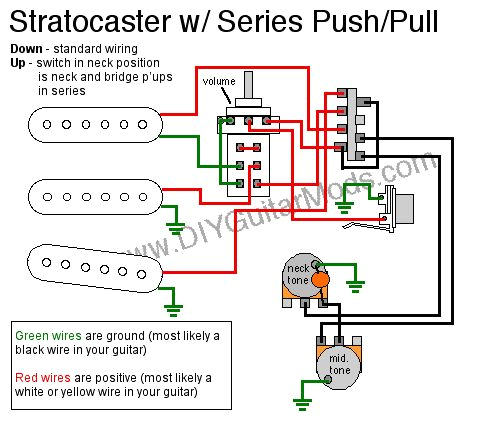 Stratocaster w/ Series Push/Pull

Down - standard wiring
Up - switch in neck position is neck and bridge p'ups in series

volume

www.DIYGuitarMods.com

neck tone

mid. tone

Green wires are ground (most likely a black wire in your guitar)

Red wires are positive (most likely a white or yellow wire in your guitar)